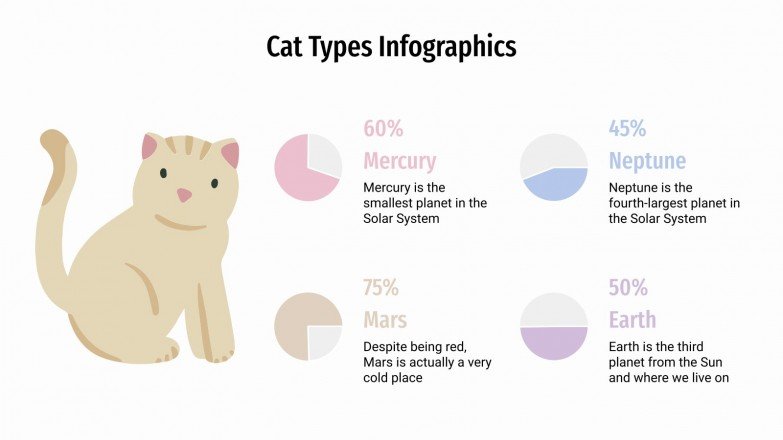 Cat Types Infographics

60%
Mercury
Mercury is the smallest planet in the Solar System

45%
Neptune
Neptune is the fourth-largest planet in the Solar System

75%
Mars
Despite being red, Mars is actually a very cold place

50%
Earth
Earth is the third planet from the Sun and where we live on