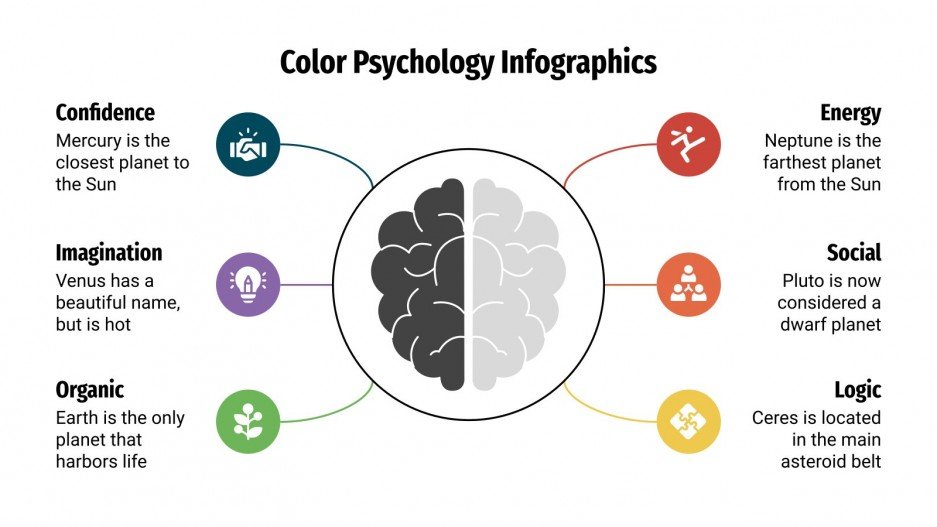 Color Psychology Infographics

Confidence
Mercury is the closest planet to the Sun

Imagination
Venus has a beautiful name, but is hot

Organic
Earth is the only planet that harbors life

Energy
Neptune is the farthest planet from the Sun

Social
Pluto is now considered a dwarf planet

Logic
Ceres is located in the main asteroid belt