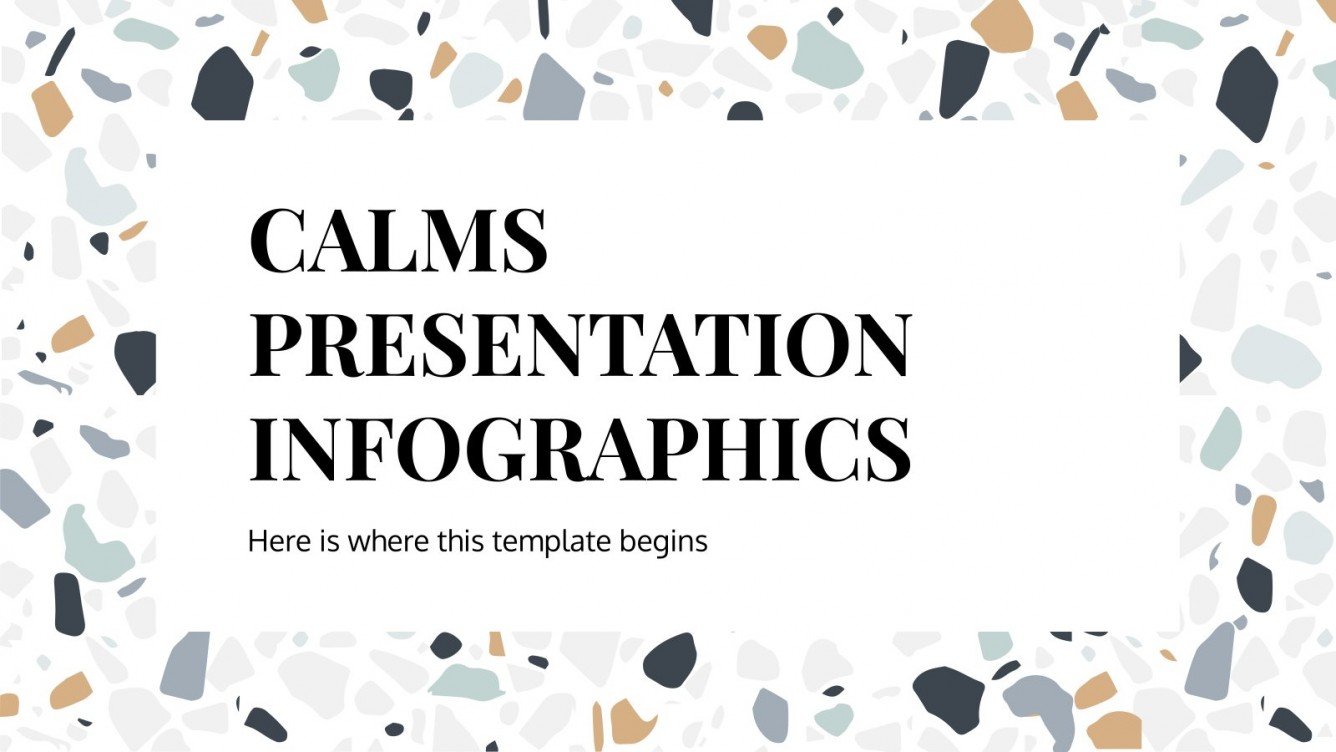 CALMS PRESENTATION INFOGRAPHICS

Here is where this template begins