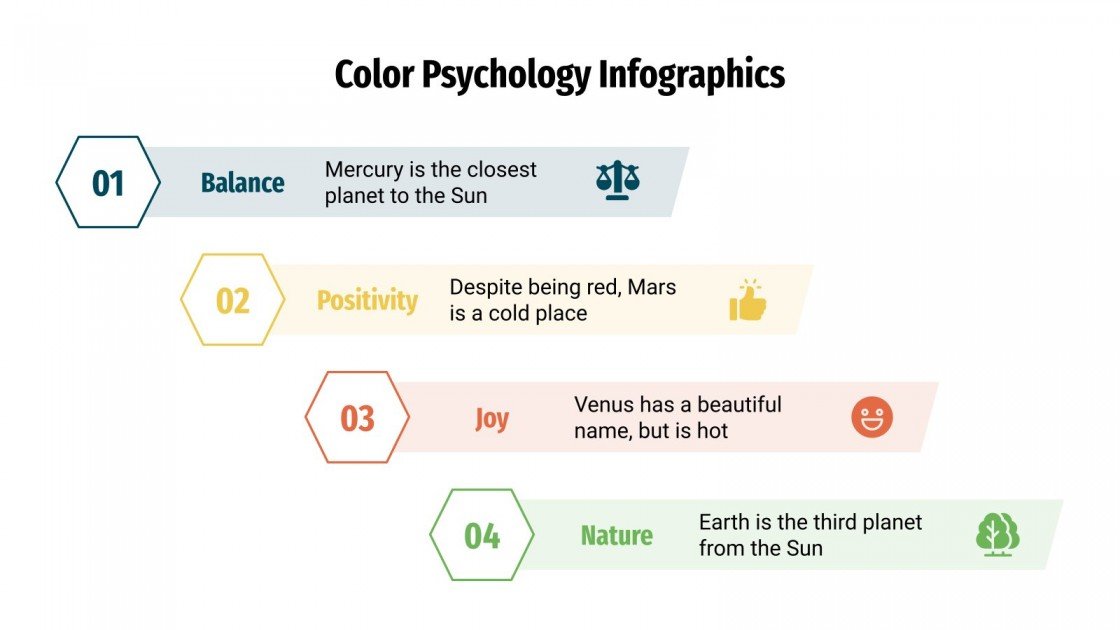 Color Psychology Infographics

01
Balance
Mercury is the closest planet to the Sun

02
Positivity
Despite being red, Mars is a cold place

03
Joy
Venus has a beautiful name, but is hot

04
Nature
Earth is the third planet from the Sun