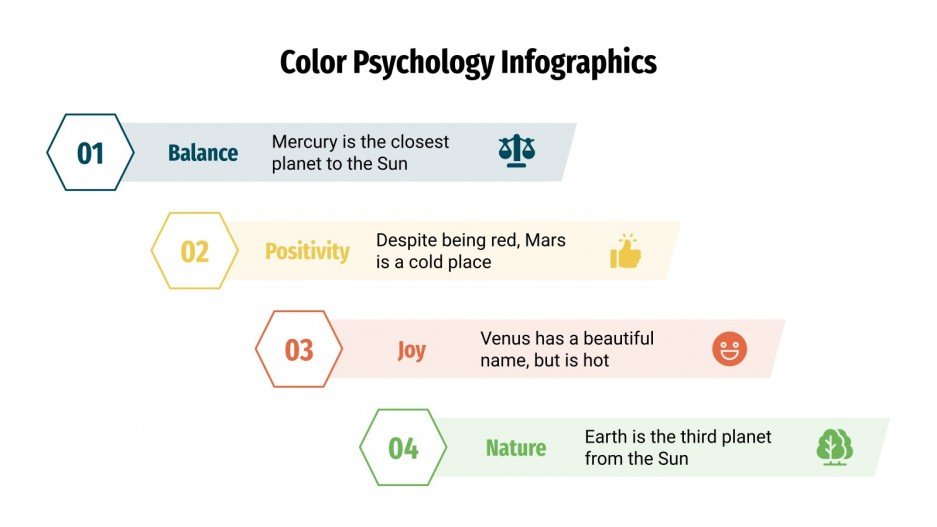 Color Psychology Infographics

01 Balance Mercury is the closest planet to the Sun

02 Positivity Despite being red, Mars is a cold place

03 Joy Venus has a beautiful name, but is hot

04 Nature Earth is the third planet from the Sun