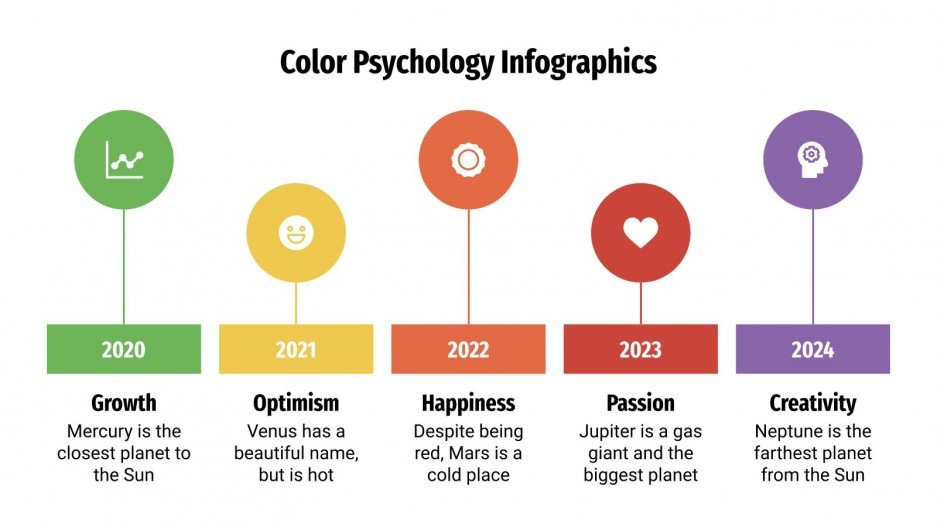 Color Psychology Infographics

2020

Growth

Mercury is the closest planet to the Sun

2021

Optimism

Venus has a beautiful name, but is hot

2022

Happiness

Despite being red, Mars is a cold place

2023

Passion

Jupiter is a gas giant and the biggest planet

2024

Creativity

Neptune is the farthest planet from the Sun