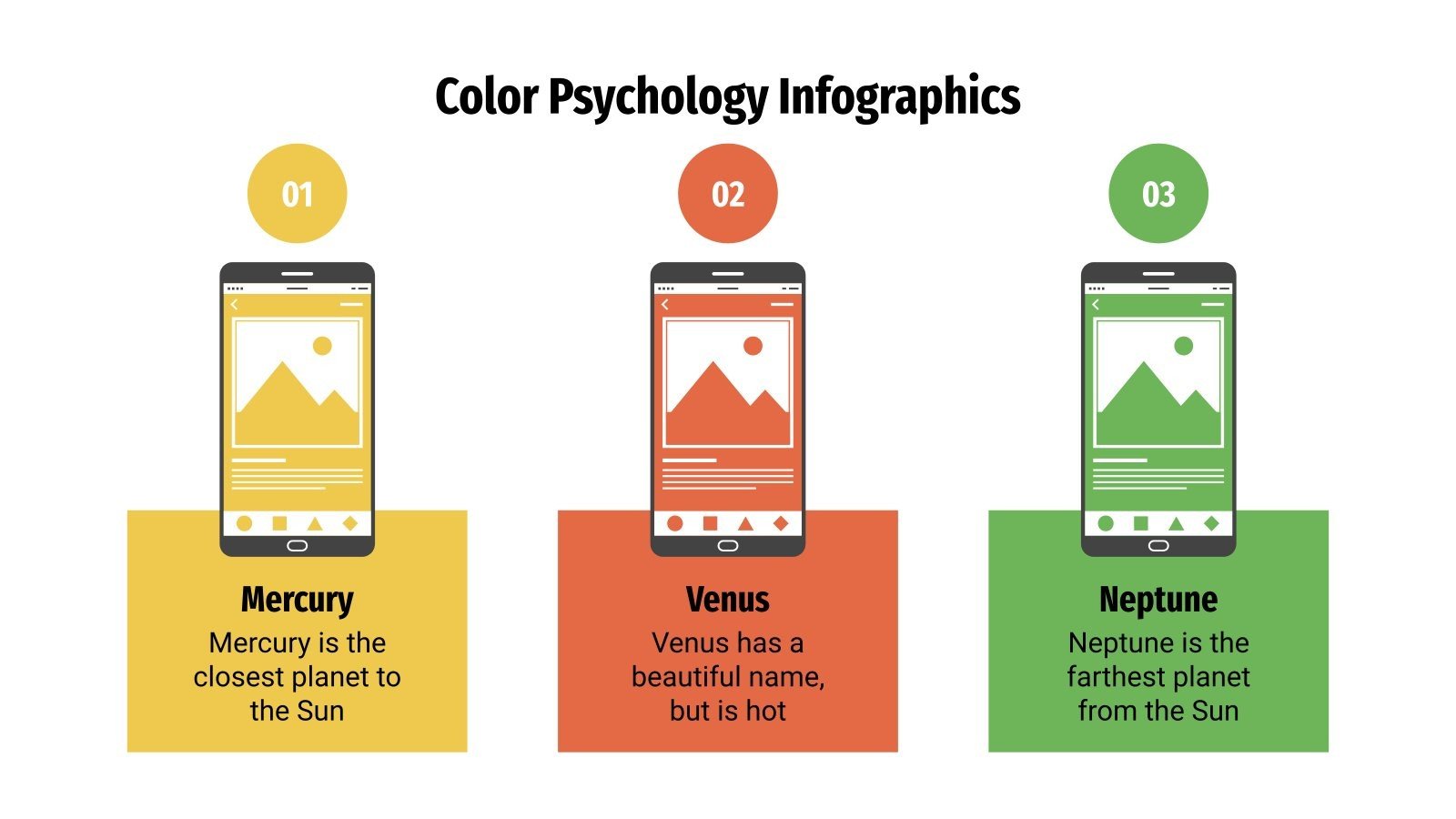 Color Psychology Infographics

01

Mercury

Mercury is the closest planet to the Sun

02

Venus

Venus has a beautiful name, but is hot

03

Neptune

Neptune is the farthest planet from the Sun