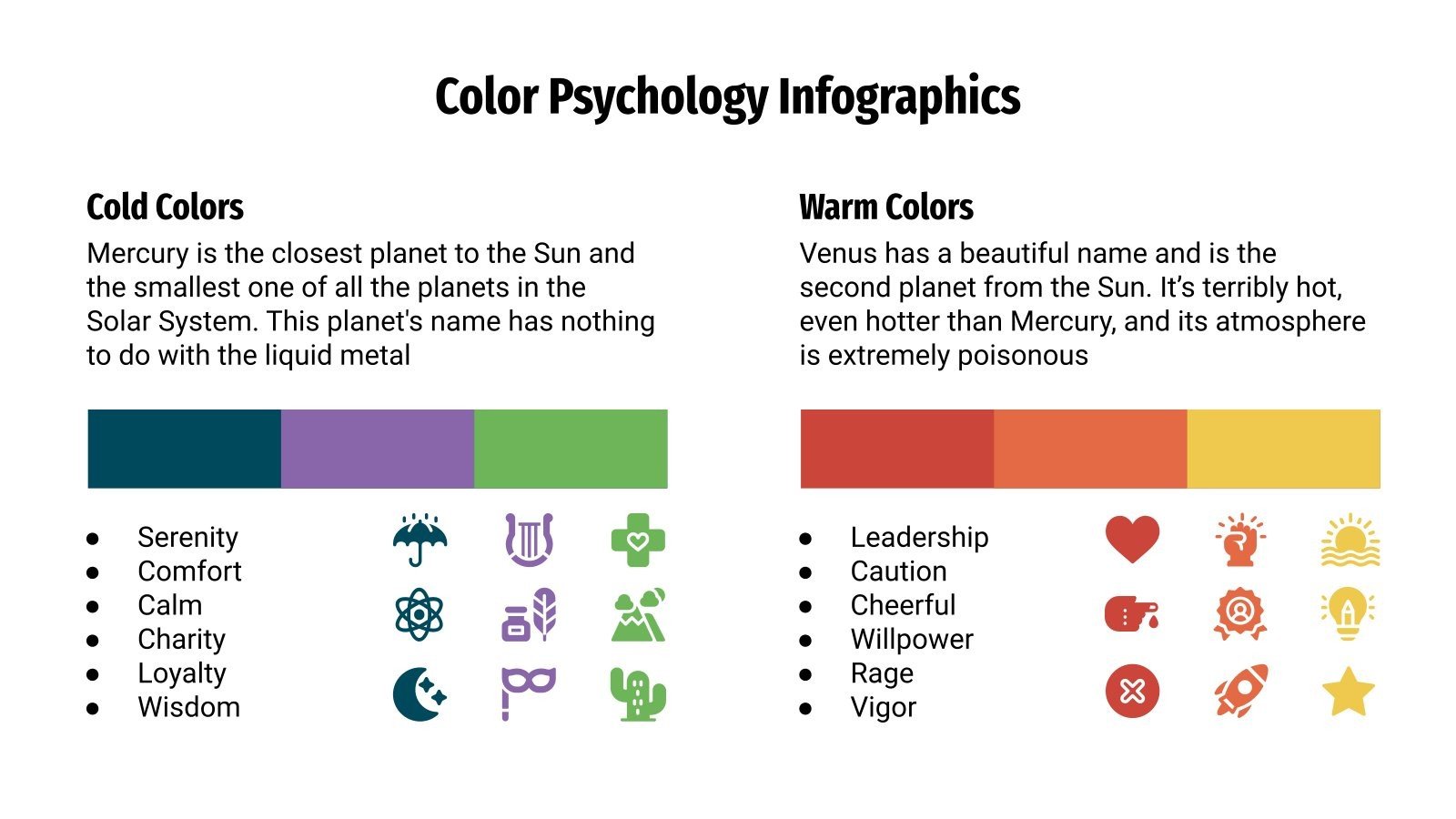 Color Psychology Infographics

Cold Colors

Mercury is the closest planet to the Sun and the smallest one of all the planets in the Solar System. This planet's name has nothing to do with the liquid metal

- Serenity
- Comfort
- Calm
- Charity
- Loyalty
- Wisdom

Warm Colors

Venus has a beautiful name and is the second planet from the Sun. It's terribly hot, even hotter than Mercury, and its atmosphere is extremely poisonous

- Leadership
- Caution
- Cheerful
- Willpower
- Rage
- Vigor