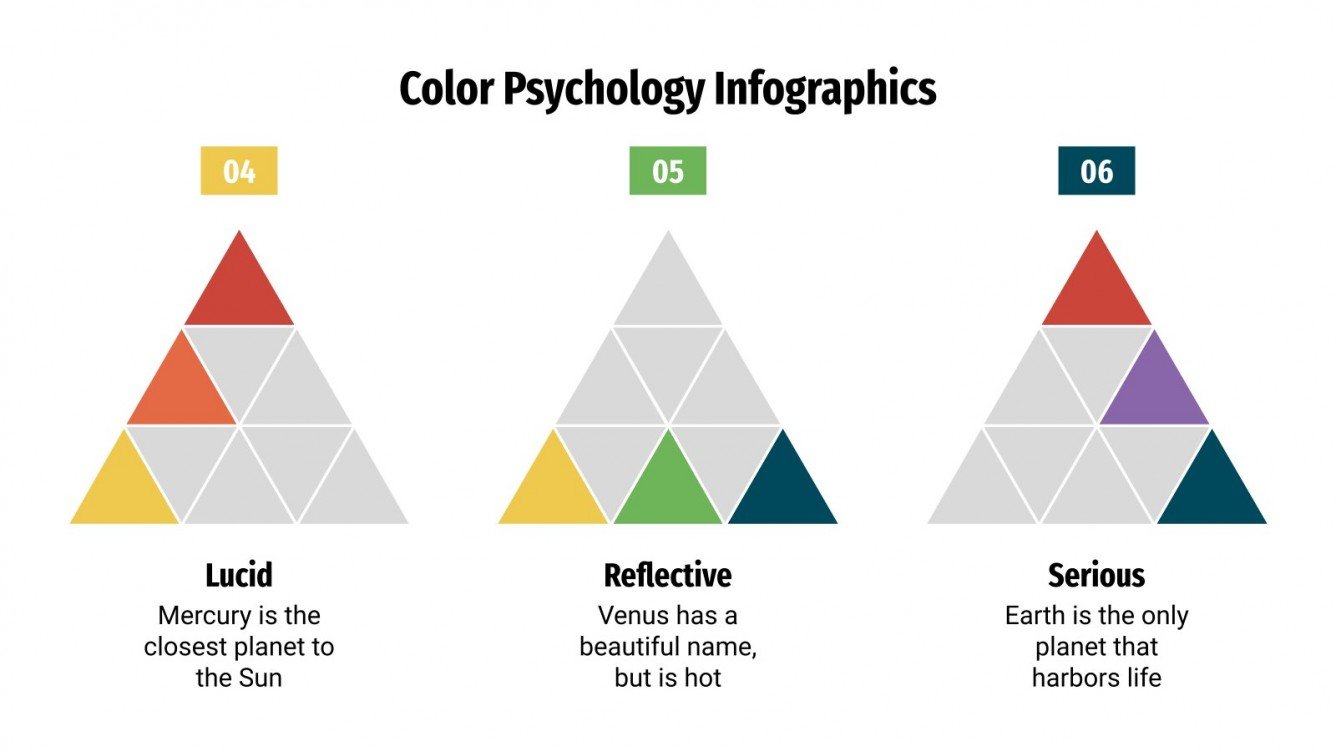 Color Psychology Infographics

04

Lucid

Mercury is the closest planet to the Sun

05

Reflective

Venus has a beautiful name, but is hot

06

Serious

Earth is the only planet that harbors life