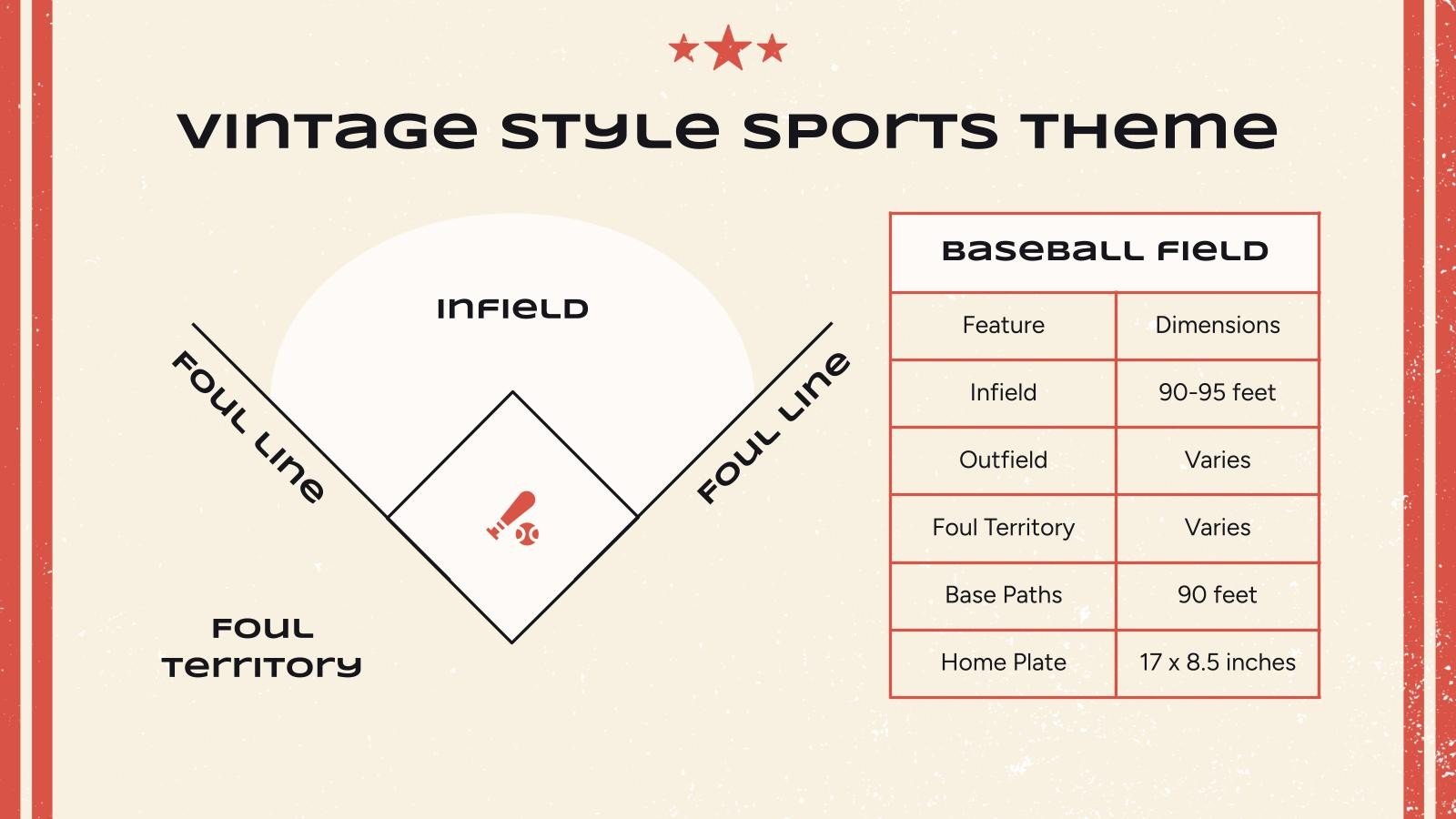 VINTAGE STYLE SPORTS THEME

INFIELD

FOUL LINE

FOUL LINE

FOUL TERRITORY

| BASEBALL FIELD | |
|---|---|
| Feature | Dimensions |
| Infield | 90-95 feet |
| Outfield | Varies |
| Foul Territory | Varies |
| Base Paths | 90 feet |
| Home Plate | 17 x 8.5 inches |