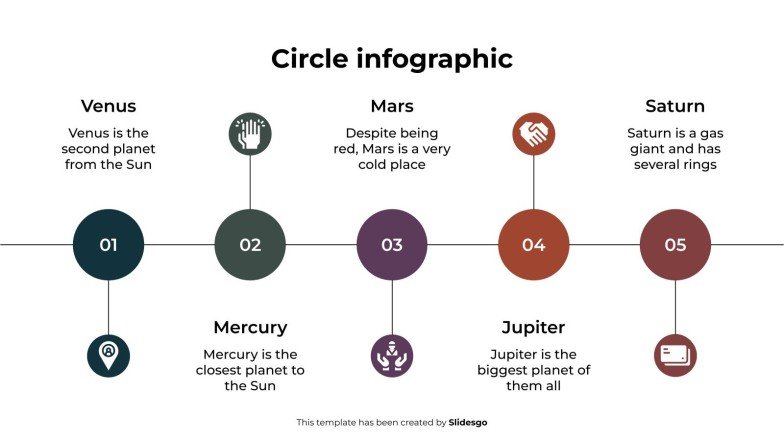 Circle infographic

Venus

Venus is the second planet from the Sun

Mars

Despite being red, Mars is a very cold place

Saturn

Saturn is a gas giant and has several rings

01

02

03

04

05

Mercury

Mercury is the closest planet to the Sun

Jupiter

Jupiter is the biggest planet of them all

This template has been created by Slidesgo