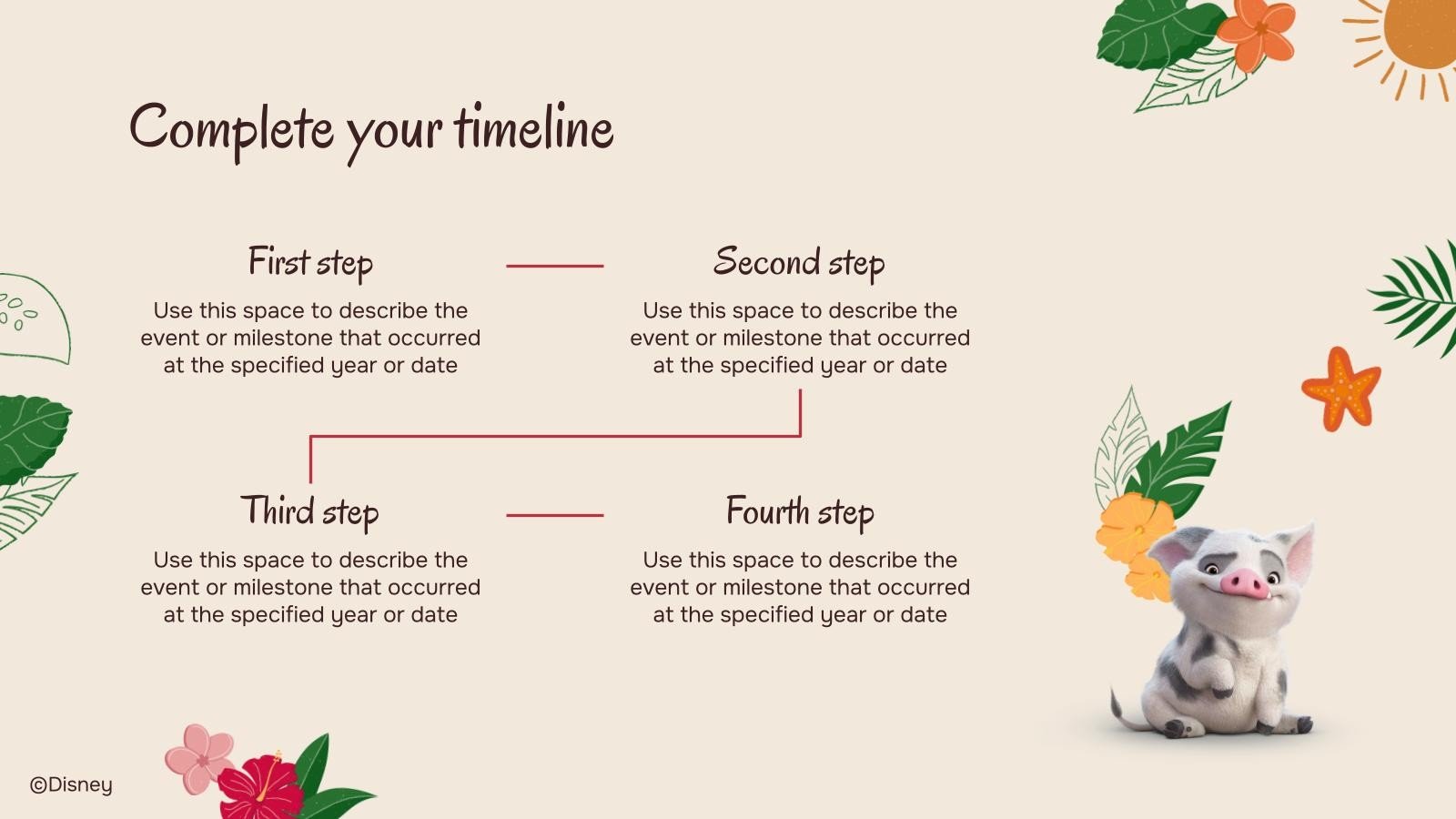 Complete your timeline

First step

Use this space to describe the event or milestone that occurred at the specified year or date

Second step

Use this space to describe the event or milestone that occurred at the specified year or date

Third step

Use this space to describe the event or milestone that occurred at the specified year or date

Fourth step

Use this space to describe the event or milestone that occurred at the specified year or date

©Disney