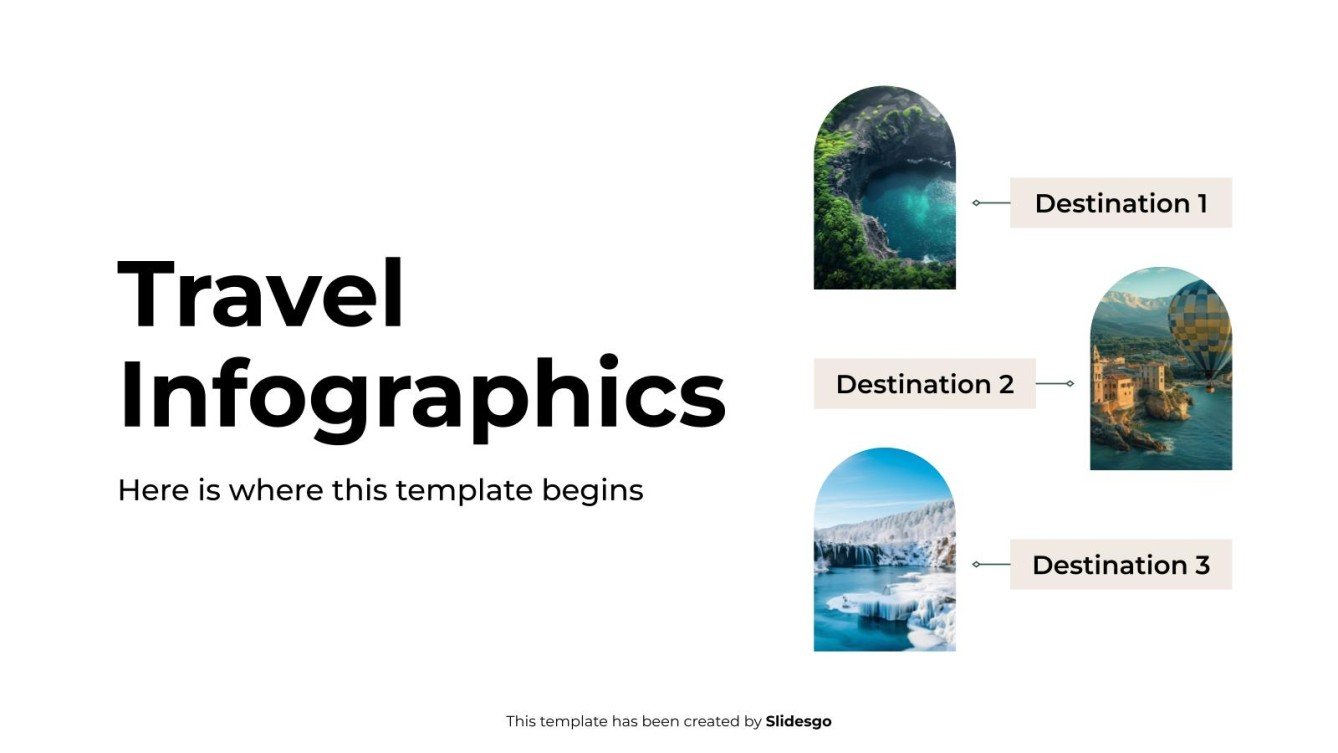 Travel Infographics

Here is where this template begins

Destination 1

Destination 2

Destination 3

This template has been created by Slidesgo