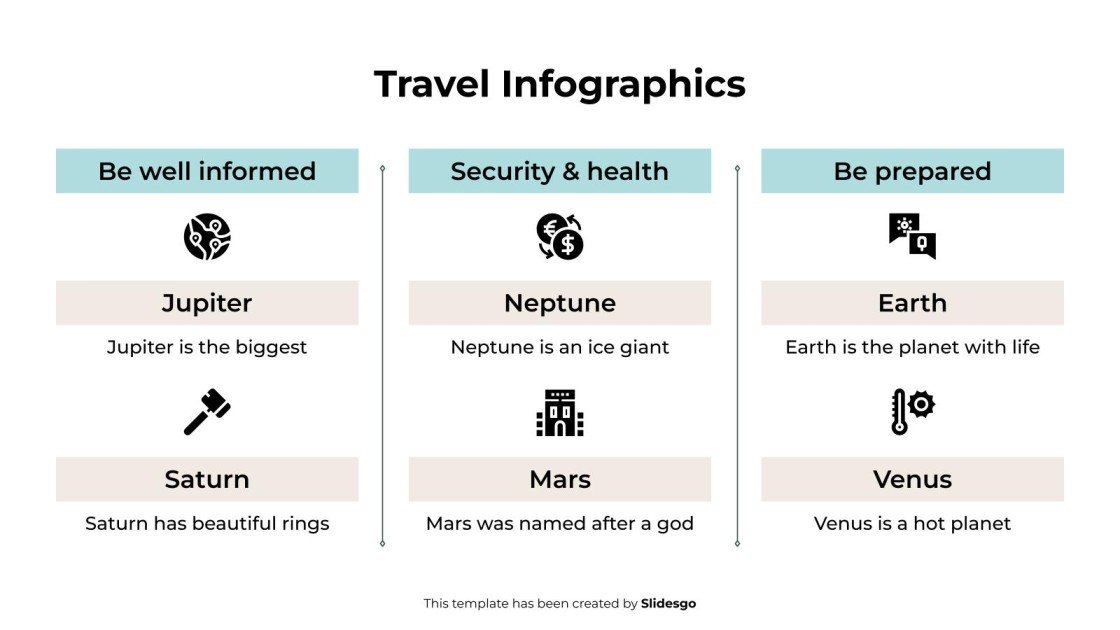 Travel Infographics

Be well informed

Jupiter

Jupiter is the biggest

Saturn

Saturn has beautiful rings

Security & health

Neptune

Neptune is an ice giant

Mars

Mars was named after a god

Be prepared

Earth

Earth is the planet with life

Venus

Venus is a hot planet

This template has been created by Slidesgo