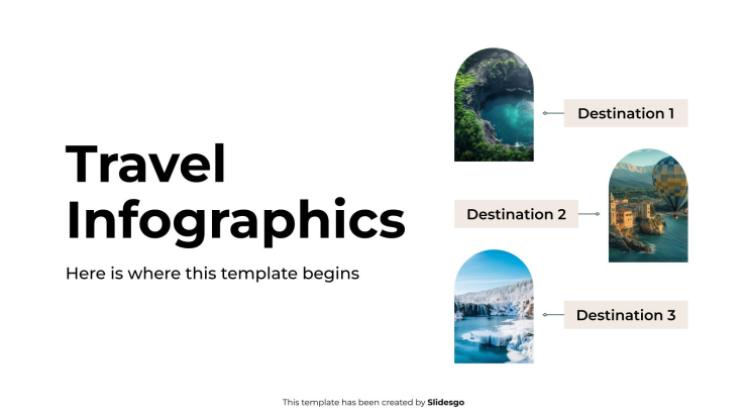 Travel Infographics

Here is where this template begins

Destination 1

Destination 2

Destination 3

This template has been created by Slidesgo