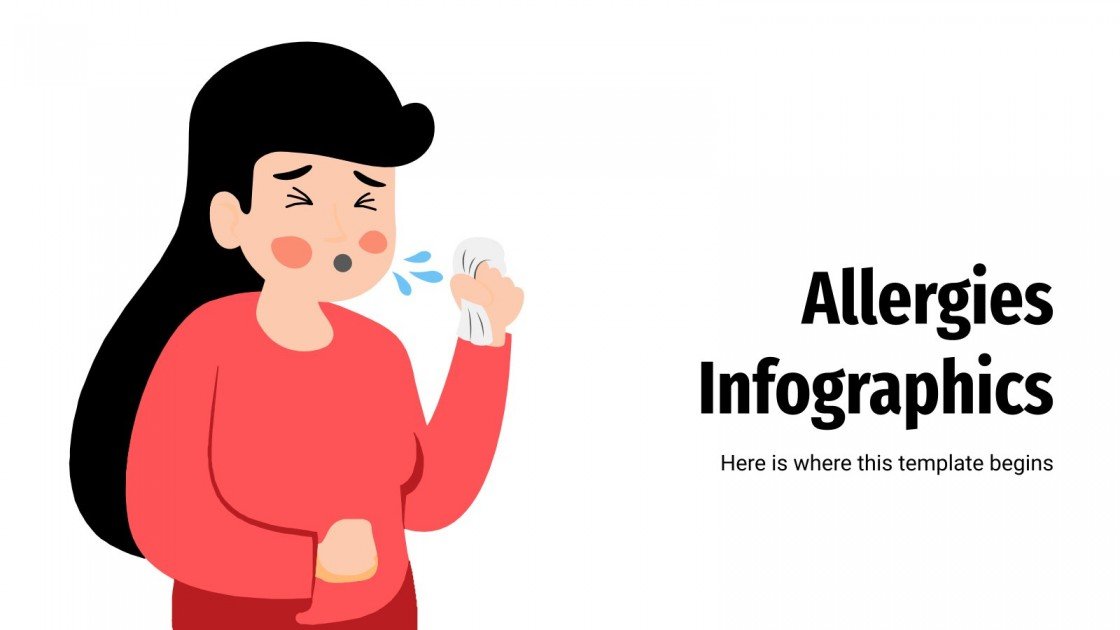 Allergies Infographics

Here is where this template begins