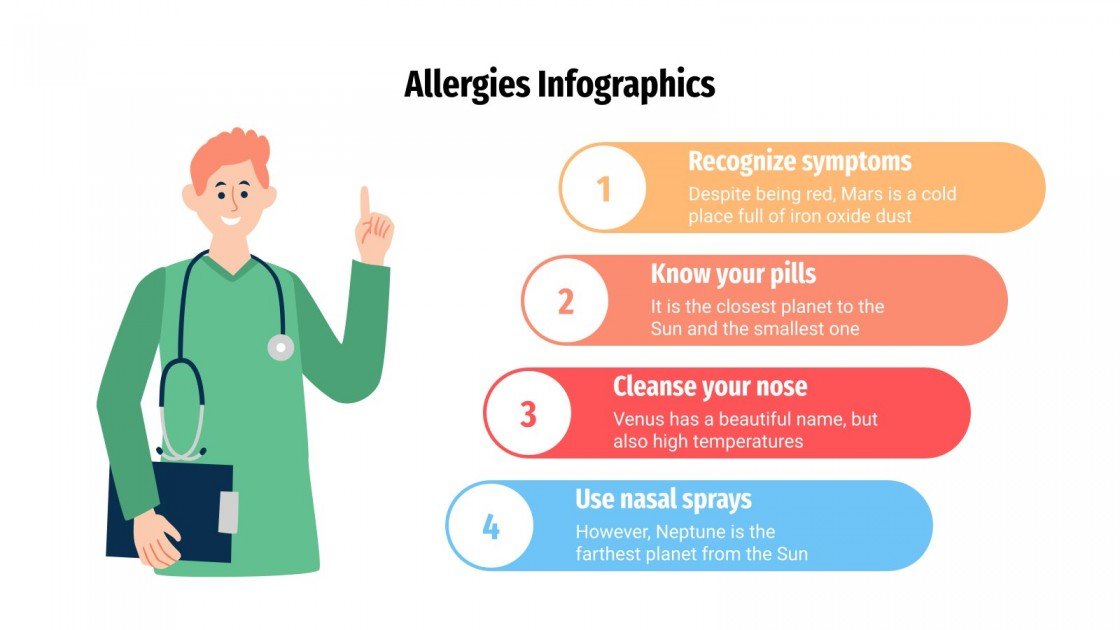 Allergies Infographics

1
Recognize symptoms
Despite being red, Mars is a cold place full of iron oxide dust

2
Know your pills
It is the closest planet to the Sun and the smallest one

3
Cleanse your nose
Venus has a beautiful name, but also high temperatures

4
Use nasal sprays
However, Neptune is the farthest planet from the Sun