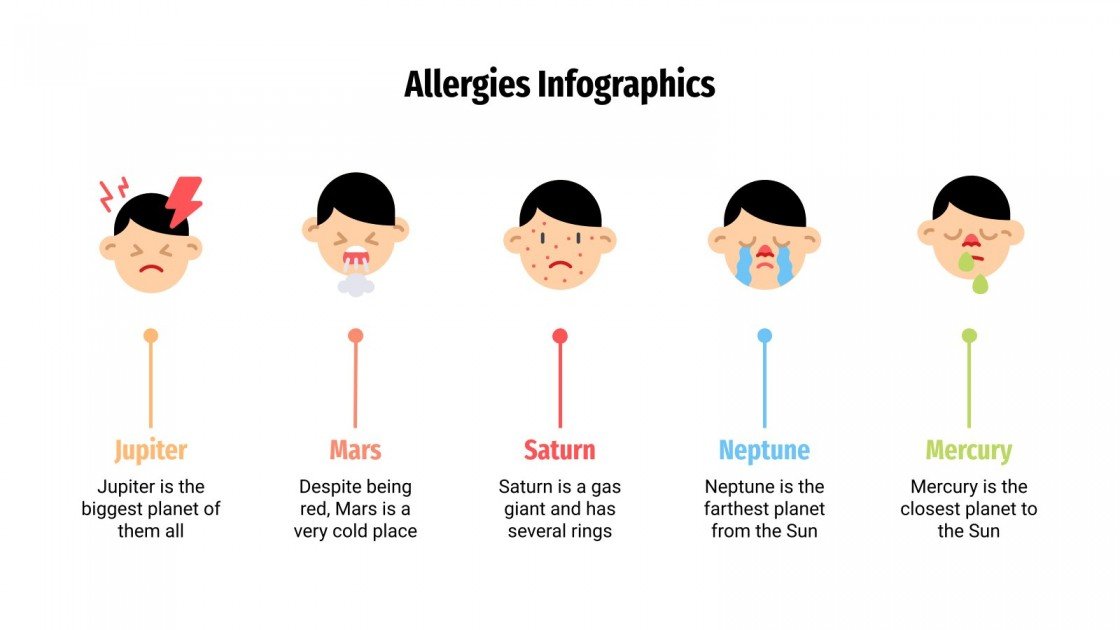 Allergies Infographics

Jupiter
Jupiter is the biggest planet of them all

Mars
Despite being red, Mars is a very cold place

Saturn
Saturn is a gas giant and has several rings

Neptune
Neptune is the farthest planet from the Sun

Mercury
Mercury is the closest planet to the Sun