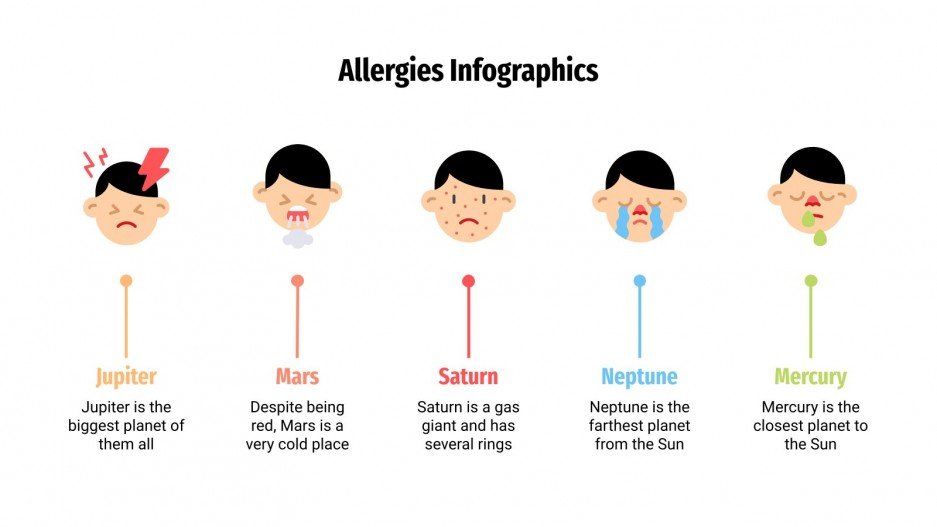 Allergies Infographics

Jupiter
Jupiter is the biggest planet of them all

Mars
Despite being red, Mars is a very cold place

Saturn
Saturn is a gas giant and has several rings

Neptune
Neptune is the farthest planet from the Sun

Mercury
Mercury is the closest planet to the Sun