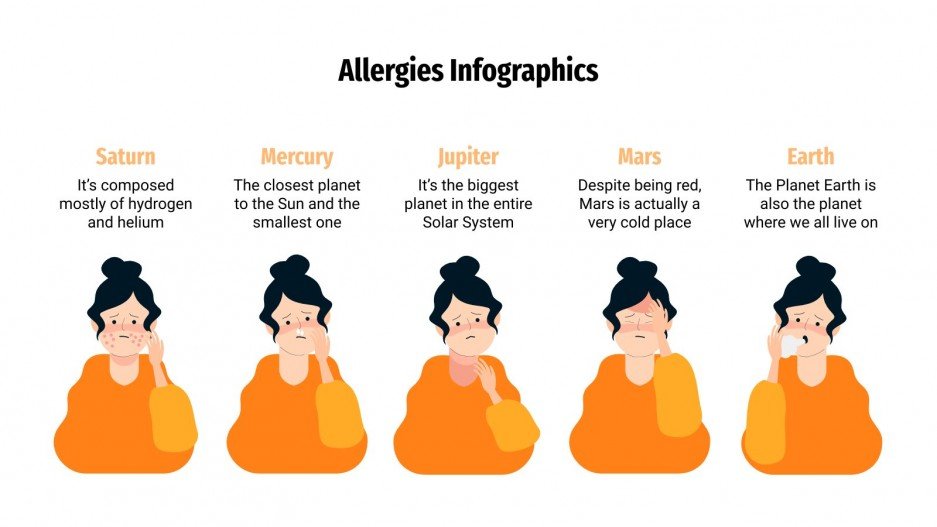 Allergies Infographics

Saturn
It's composed mostly of hydrogen and helium

Mercury
The closest planet to the Sun and the smallest one

Jupiter
It's the biggest planet in the entire Solar System

Mars
Despite being red, Mars is actually a very cold place

Earth
The Planet Earth is also the planet where we all live on