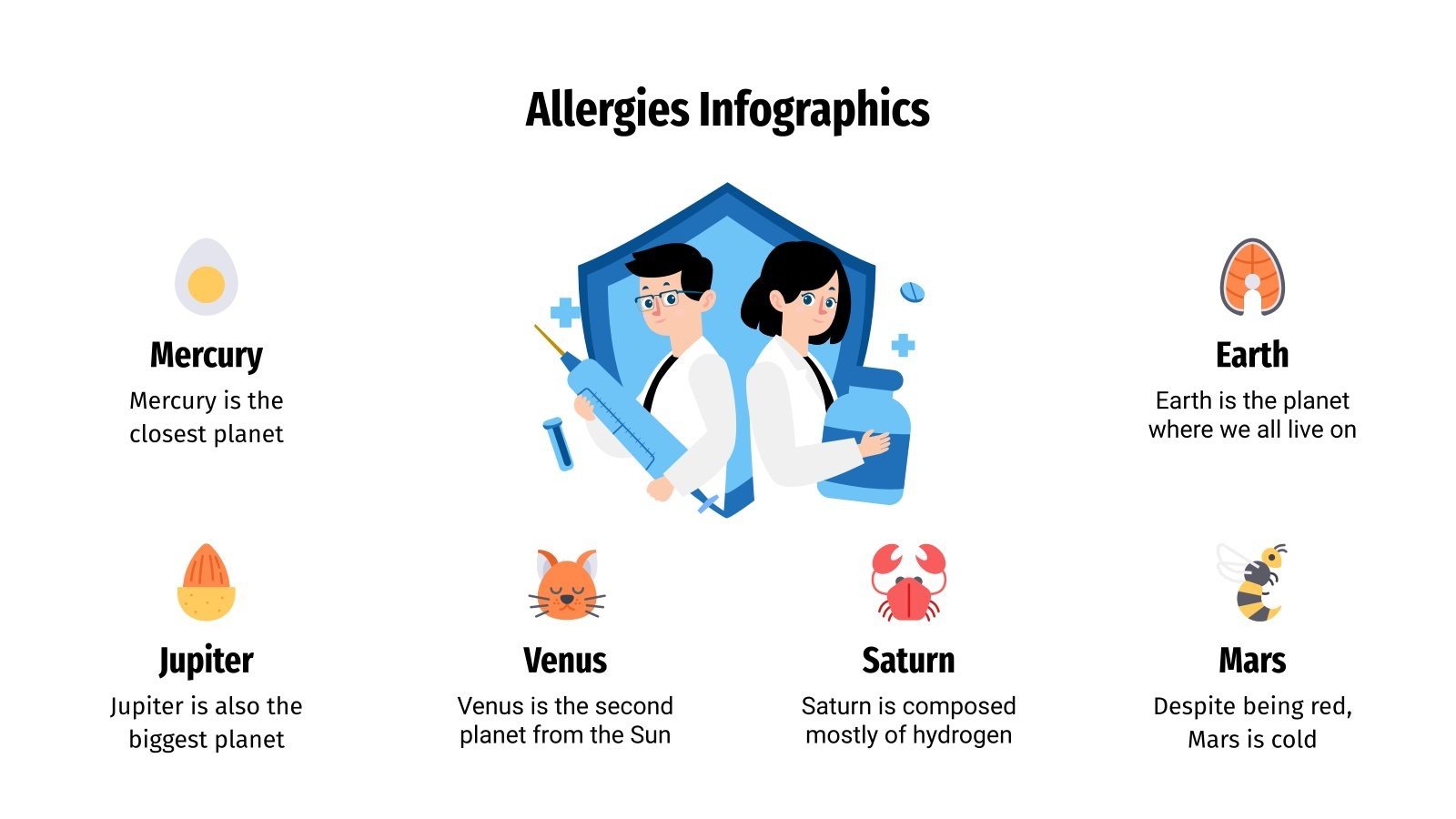 Allergies Infographics

Mercury

Mercury is the closest planet

Earth

Earth is the planet where we all live on

Jupiter

Jupiter is also the biggest planet

Venus

Venus is the second planet from the Sun

Saturn

Saturn is composed mostly of hydrogen

Mars

Despite being red, Mars is cold