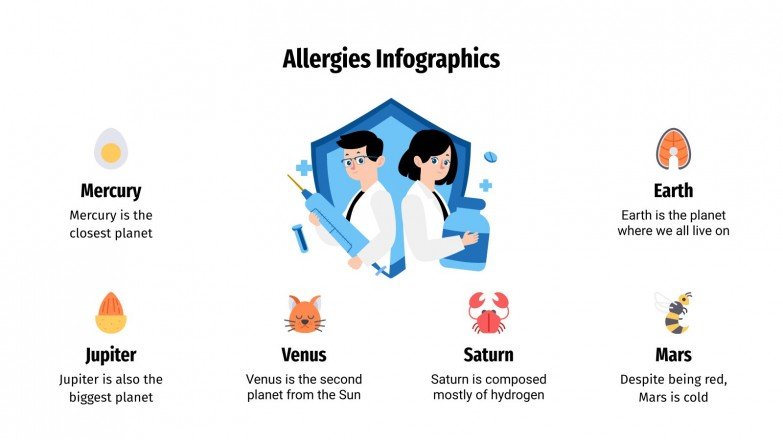 Allergies Infographics

Mercury
Mercury is the closest planet

Earth
Earth is the planet where we all live on

Jupiter
Jupiter is also the biggest planet

Venus
Venus is the second planet from the Sun

Saturn
Saturn is composed mostly of hydrogen

Mars
Despite being red, Mars is cold