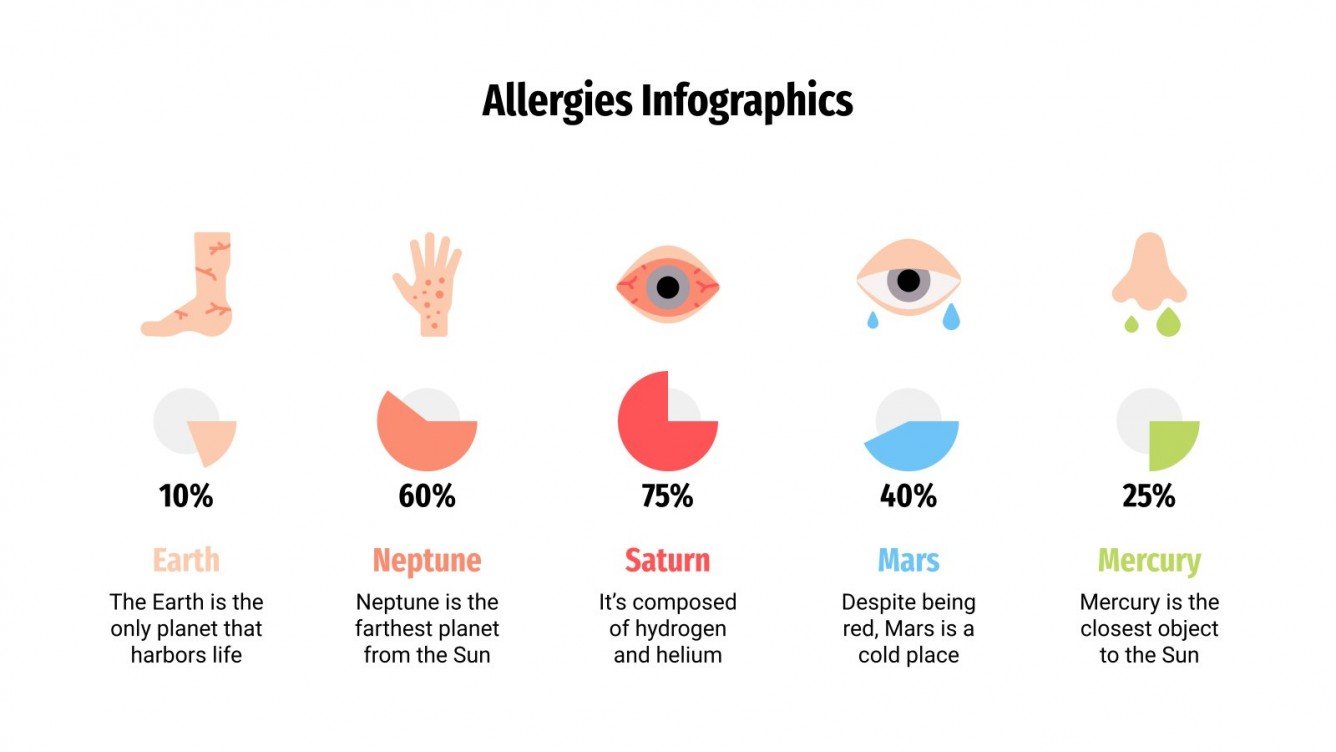 Allergies Infographics

10%

Earth

The Earth is the only planet that harbors life

60%

Neptune

Neptune is the farthest planet from the Sun

75%

Saturn

It's composed of hydrogen and helium

40%

Mars

Despite being red, Mars is a cold place

25%

Mercury

Mercury is the closest object to the Sun