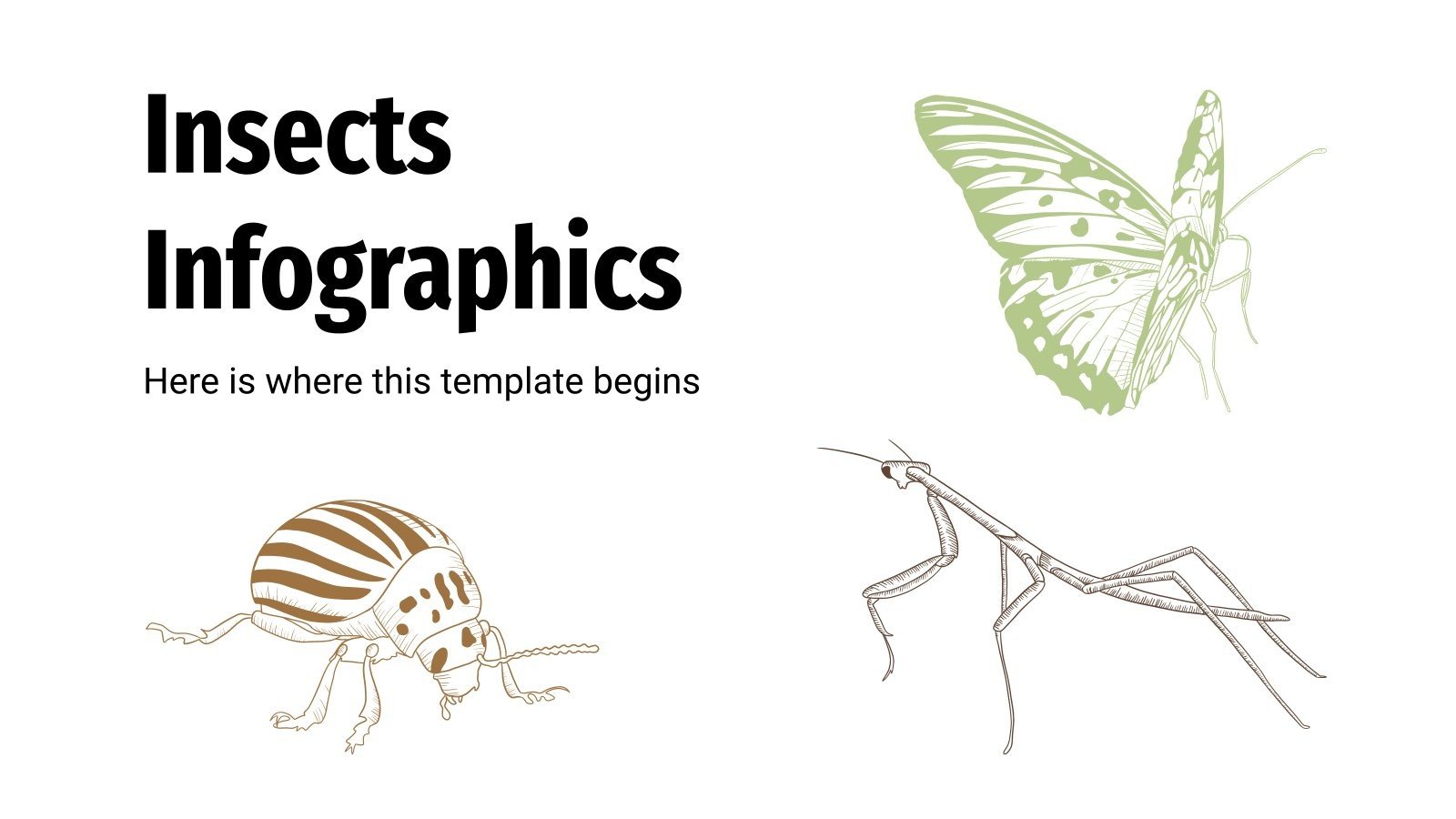 Insects Infographics

Here is where this template begins