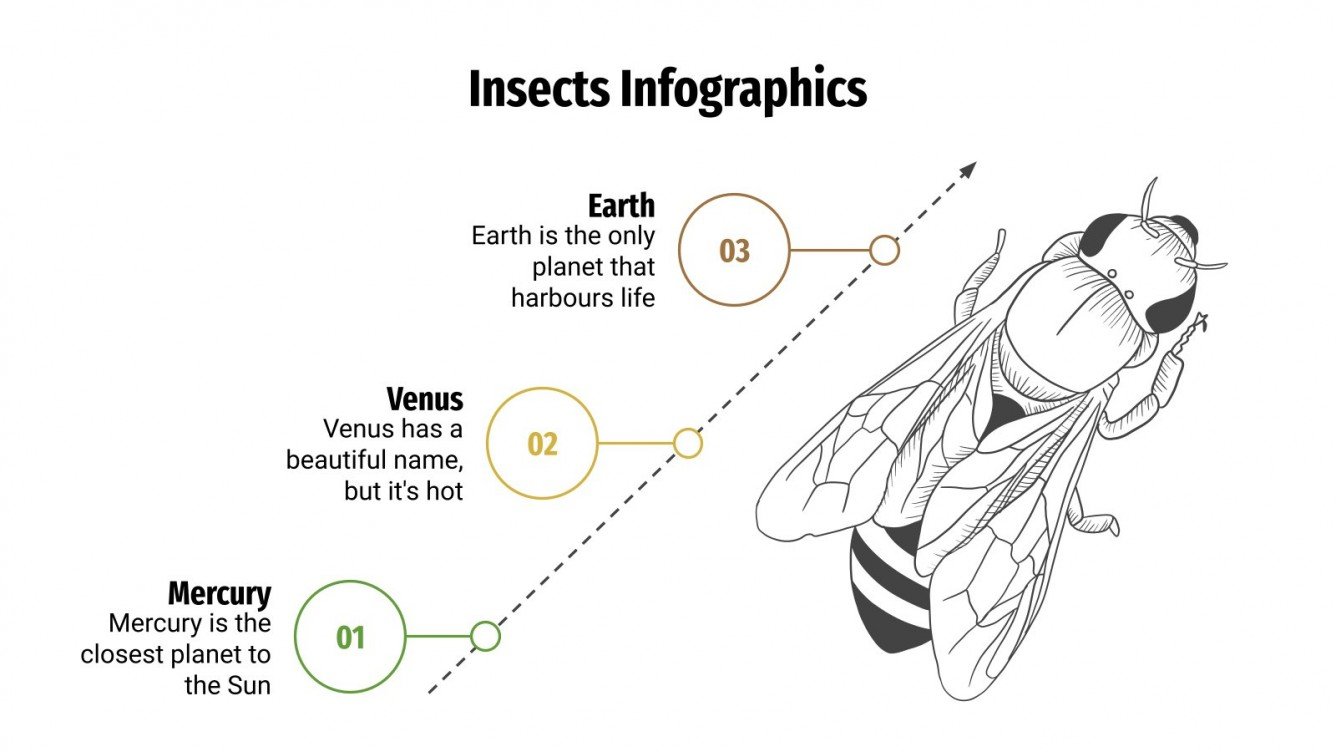 Insects Infographics

Earth
Earth is the only planet that harbours life

03

Venus
Venus has a beautiful name, but it's hot

02

Mercury
Mercury is the closest planet to the Sun

01