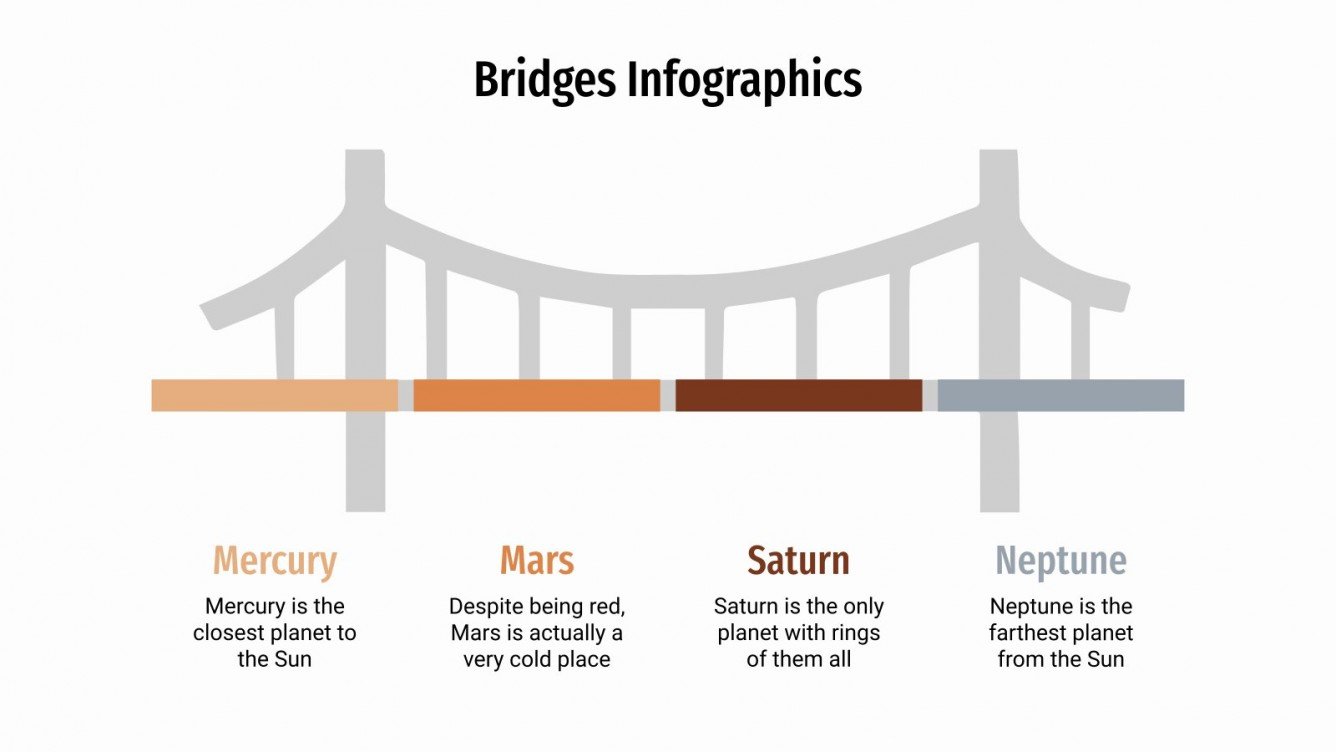 Bridges Infographics

Mercury

Mercury is the closest planet to the Sun

Mars

Despite being red, Mars is actually a very cold place

Saturn

Saturn is the only planet with rings of them all

Neptune

Neptune is the farthest planet from the Sun