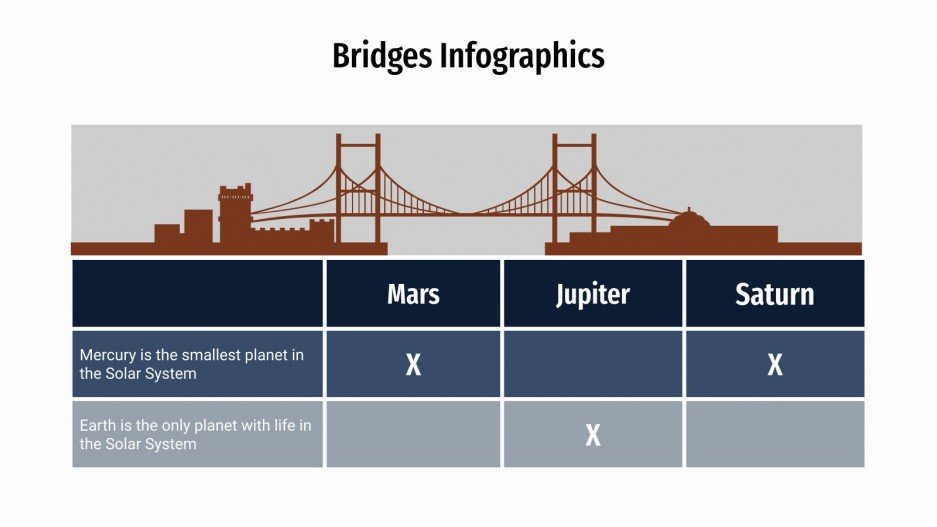 Bridges Infographics

| | Mars | Jupiter | Saturn |
|---|---|---|---|
| Mercury is the smallest planet in the Solar System | X | | X |
| Earth is the only planet with life in the Solar System | | X | |