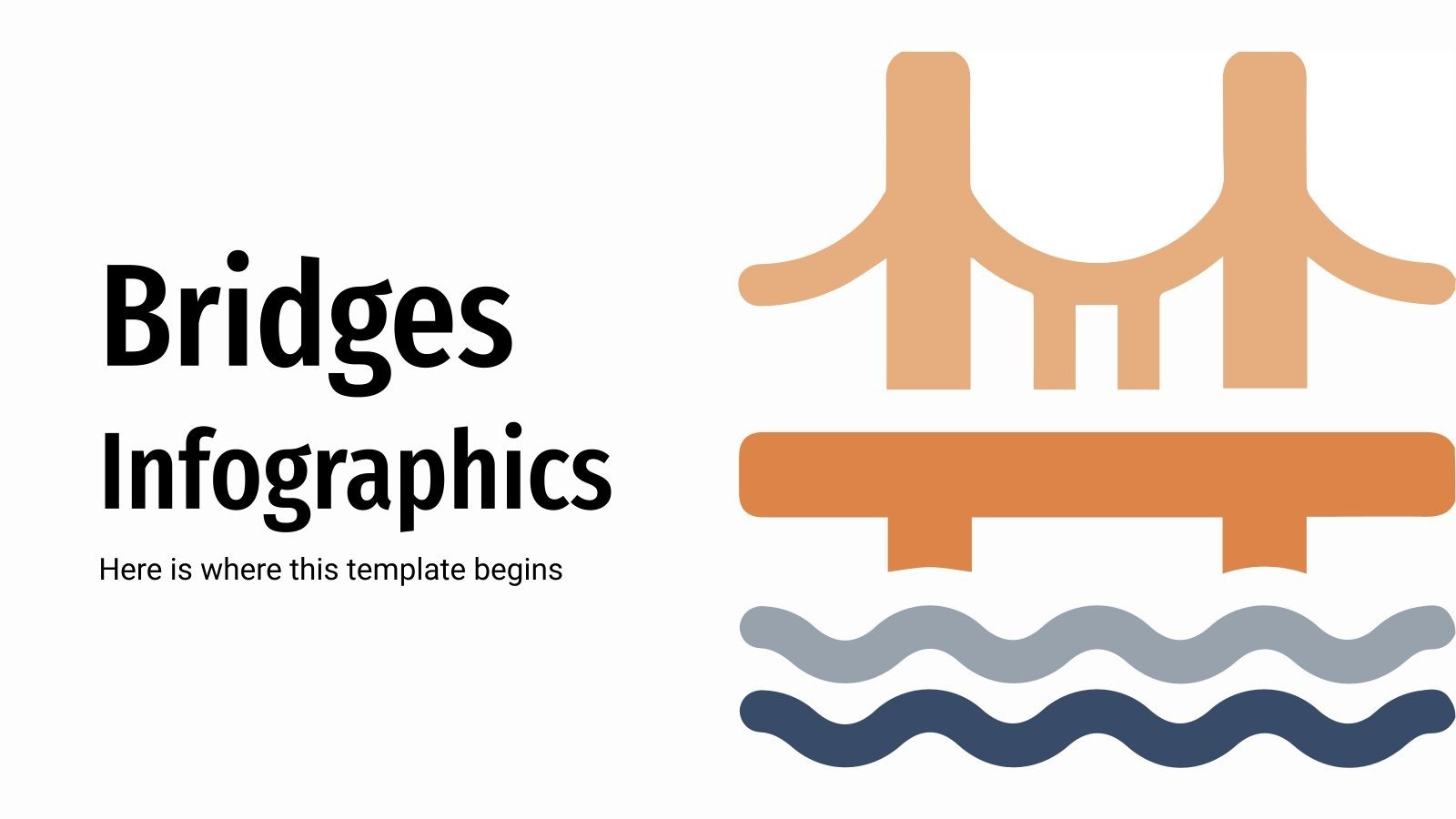 Bridges Infographics

Here is where this template begins