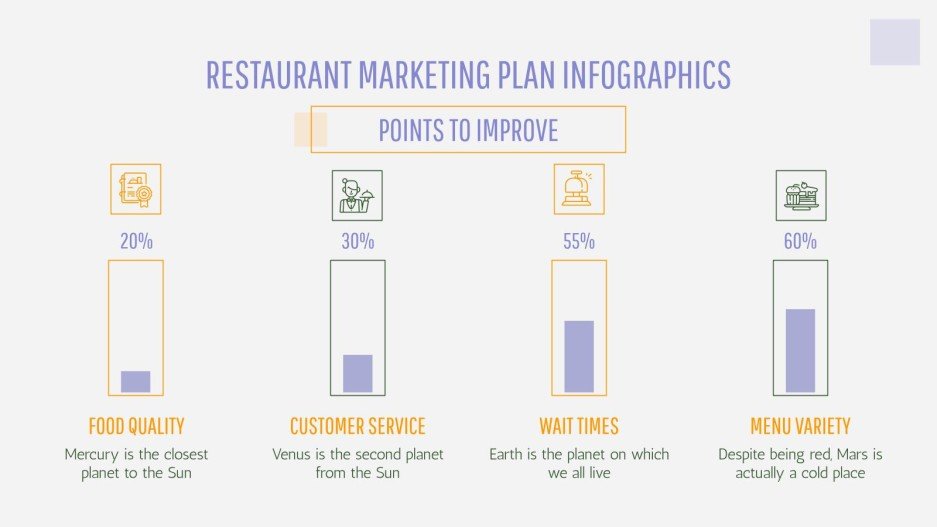 RESTAURANT MARKETING PLAN INFOGRAPHICS

POINTS TO IMPROVE

20%

FOOD QUALITY
Mercury is the closest planet to the Sun

30%

CUSTOMER SERVICE
Venus is the second planet from the Sun

55%

WAIT TIMES
Earth is the planet on which we all live

60%

MENU VARIETY
Despite being red, Mars is actually a cold place