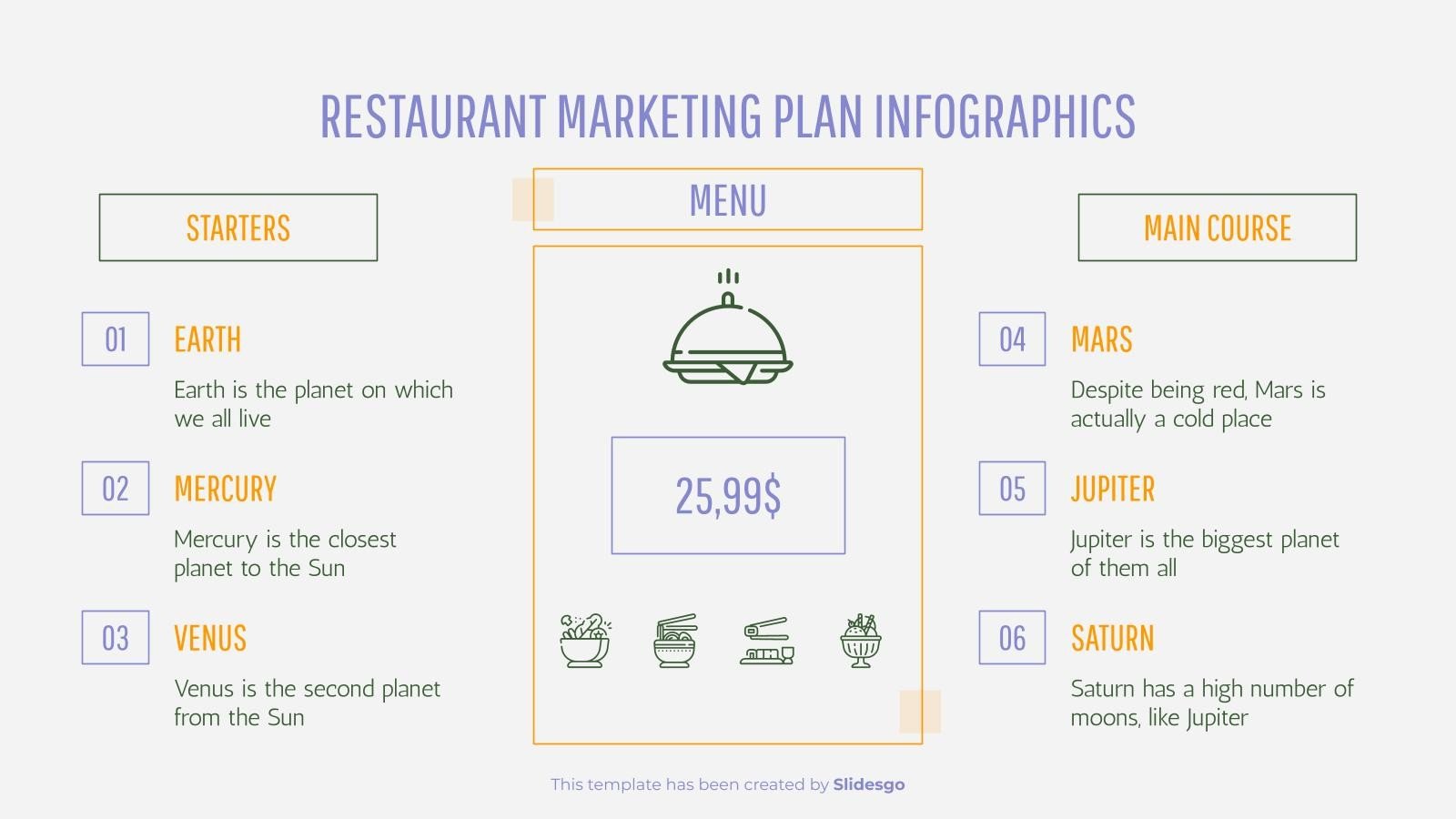 RESTAURANT MARKETING PLAN INFOGRAPHICS

STARTERS

01 EARTH

Earth is the planet on which we all live

02 MERCURY

Mercury is the closest planet to the Sun

03 VENUS

Venus is the second planet from the Sun

MENU

25,99$

MAIN COURSE

04 MARS

Despite being red, Mars is actually a cold place

05 JUPITER

Jupiter is the biggest planet of them all

06 SATURN

Saturn has a high number of moons, like Jupiter

This template has been created by Slidesgo