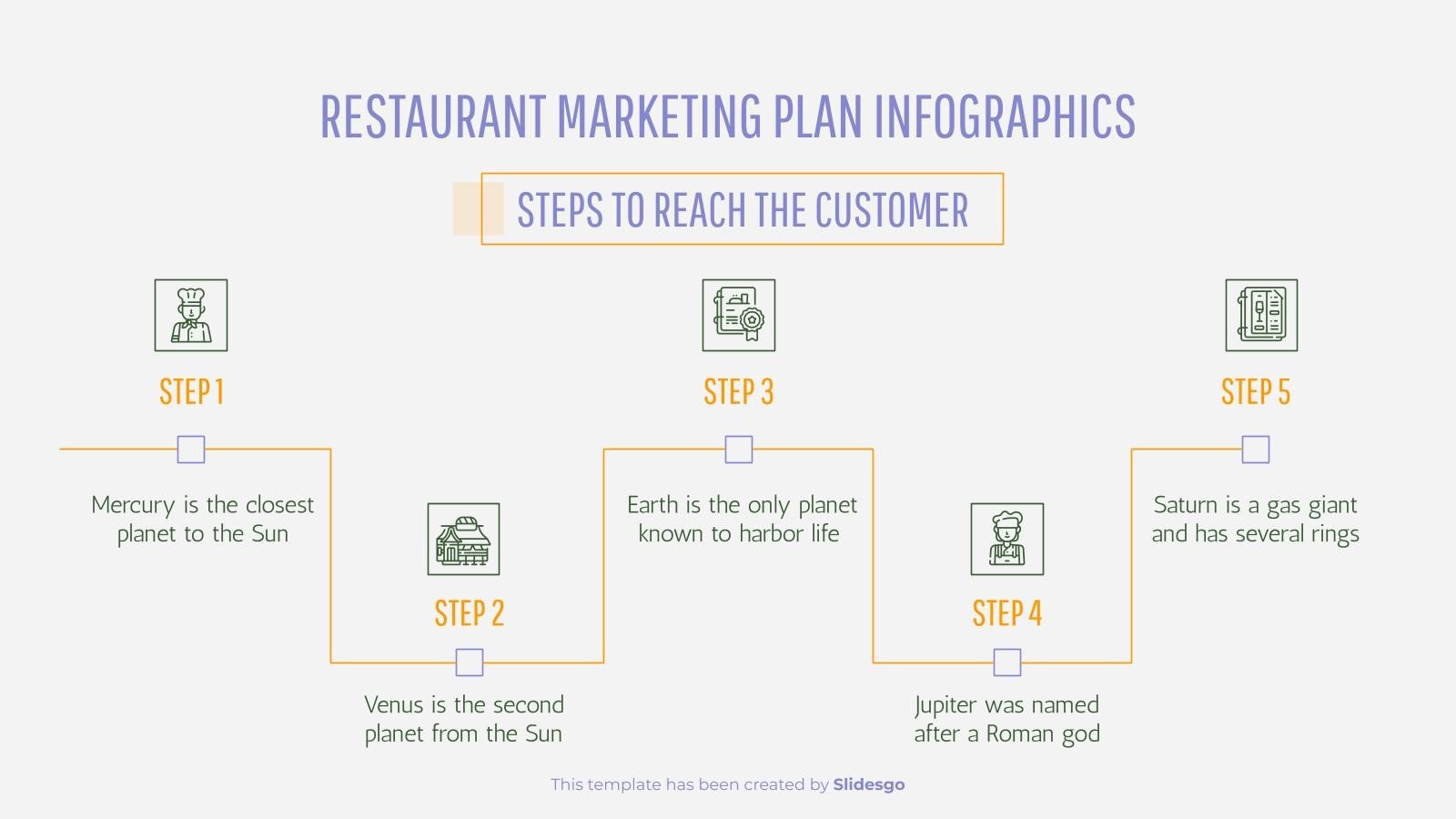 RESTAURANT MARKETING PLAN INFOGRAPHICS

STEPS TO REACH THE CUSTOMER

STEP 1

Mercury is the closest planet to the Sun

STEP 2

Venus is the second planet from the Sun

STEP 3

Earth is the only planet known to harbor life

STEP 4

Jupiter was named after a Roman god

STEP 5

Saturn is a gas giant and has several rings

This template has been created by Slidesgo