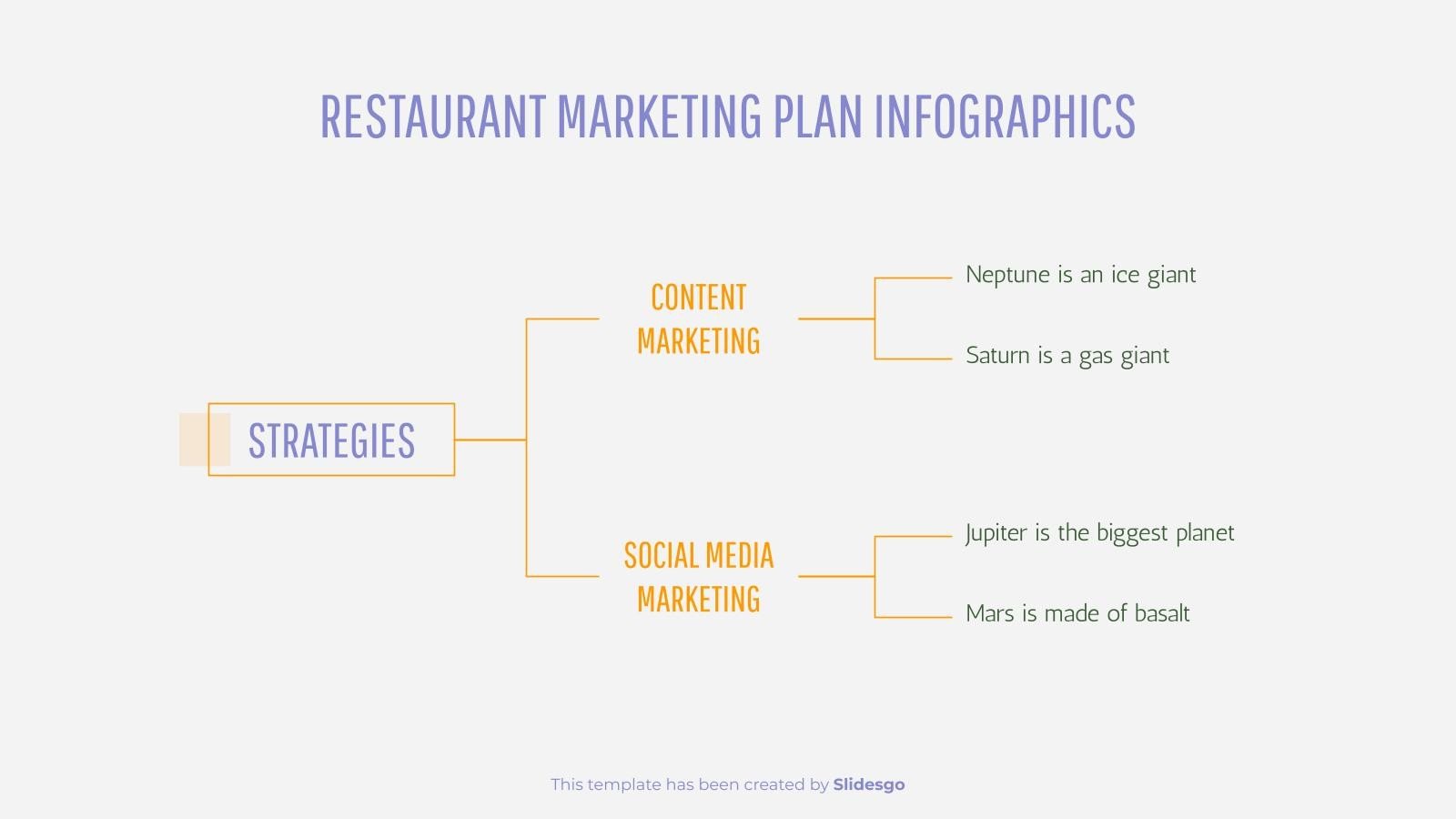 RESTAURANT MARKETING PLAN INFOGRAPHICS

STRATEGIES

CONTENT MARKETING

Neptune is an ice giant

Saturn is a gas giant

SOCIAL MEDIA MARKETING

Jupiter is the biggest planet

Mars is made of basalt

This template has been created by Slidesgo