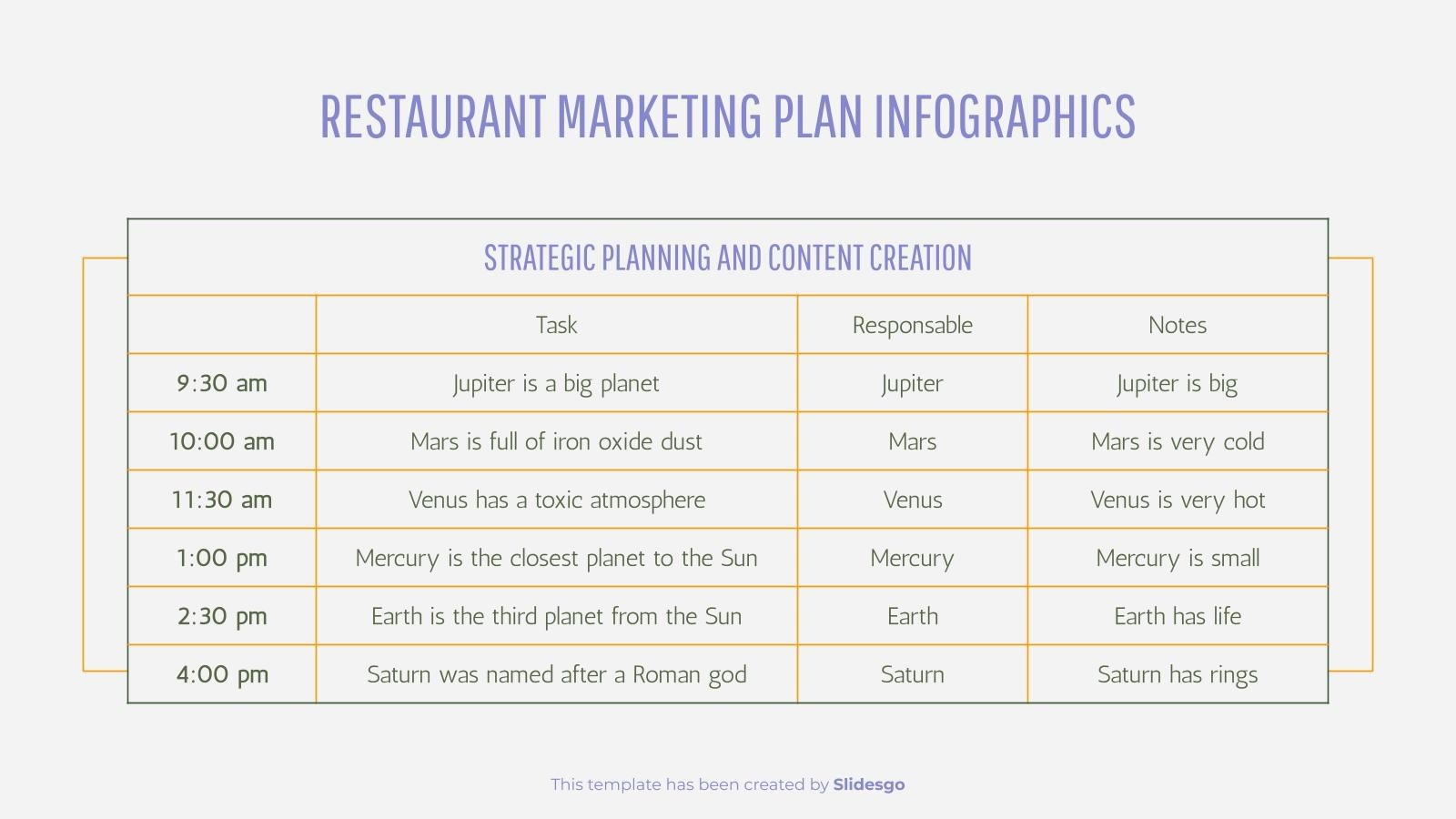 RESTAURANT MARKETING PLAN INFOGRAPHICS

STRATEGIC PLANNING AND CONTENT CREATION

| | Task | Responsable | Notes |
|---|---|---|---|
| 9:30 am | Jupiter is a big planet | Jupiter | Jupiter is big |
| 10:00 am | Mars is full of iron oxide dust | Mars | Mars is very cold |
| 11:30 am | Venus has a toxic atmosphere | Venus | Venus is very hot |
| 1:00 pm | Mercury is the closest planet to the Sun | Mercury | Mercury is small |
| 2:30 pm | Earth is the third planet from the Sun | Earth | Earth has life |
| 4:00 pm | Saturn was named after a Roman god | Saturn | Saturn has rings |

This template has been created by Slidesgo