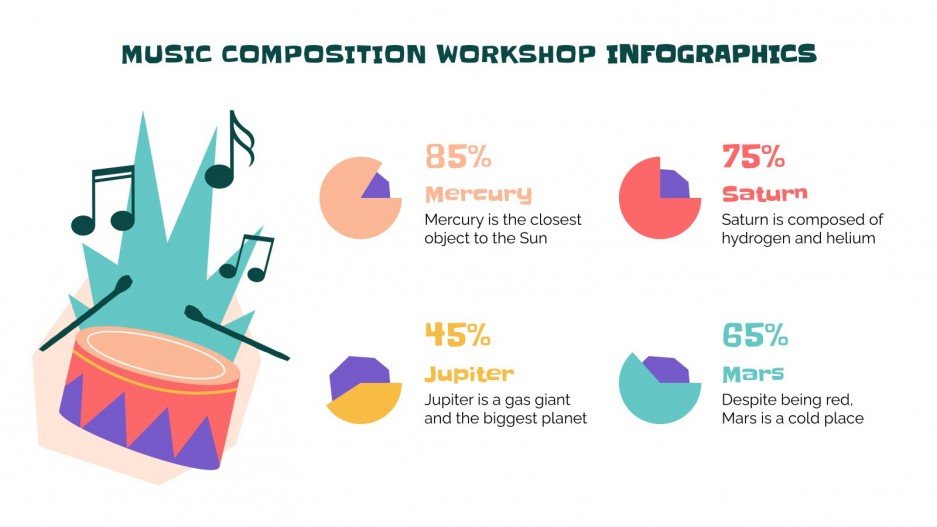 MUSIC COMPOSITION WORKSHOP INFOGRAPHICS

85%
Mercury
Mercury is the closest object to the Sun

75%
Saturn
Saturn is composed of hydrogen and helium

45%
Jupiter
Jupiter is a gas giant and the biggest planet

65%
Mars
Despite being red, Mars is a cold place