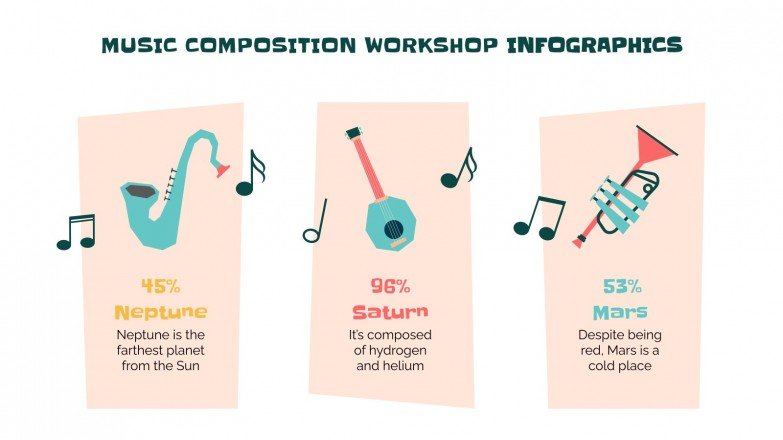 MUSIC COMPOSITION WORKSHOP INFOGRAPHICS

45%
Neptune
Neptune is the farthest planet from the Sun

96%
Saturn
It's composed of hydrogen and helium

53%
Mars
Despite being red, Mars is a cold place