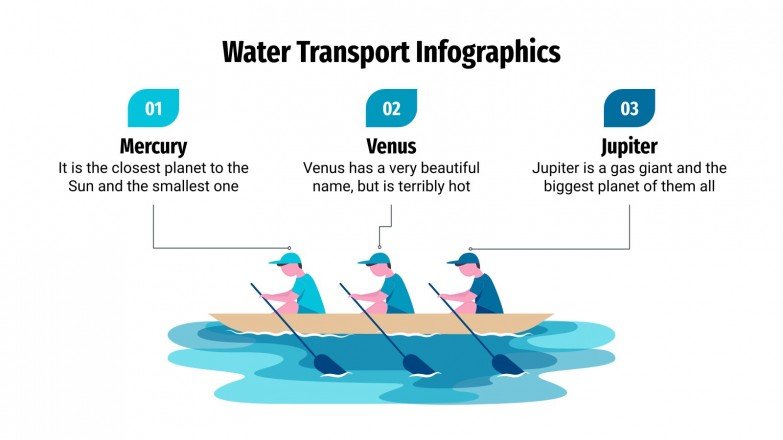 Water Transport Infographics

01

Mercury

It is the closest planet to the Sun and the smallest one

02

Venus

Venus has a very beautiful name, but is terribly hot

03

Jupiter

Jupiter is a gas giant and the biggest planet of them all