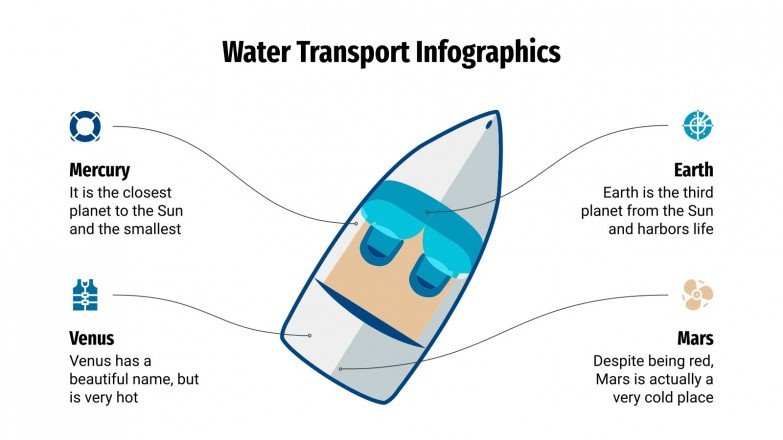 Water Transport Infographics

Mercury
It is the closest planet to the Sun and the smallest

Venus
Venus has a beautiful name, but is very hot

Earth
Earth is the third planet from the Sun and harbors life

Mars
Despite being red, Mars is actually a very cold place