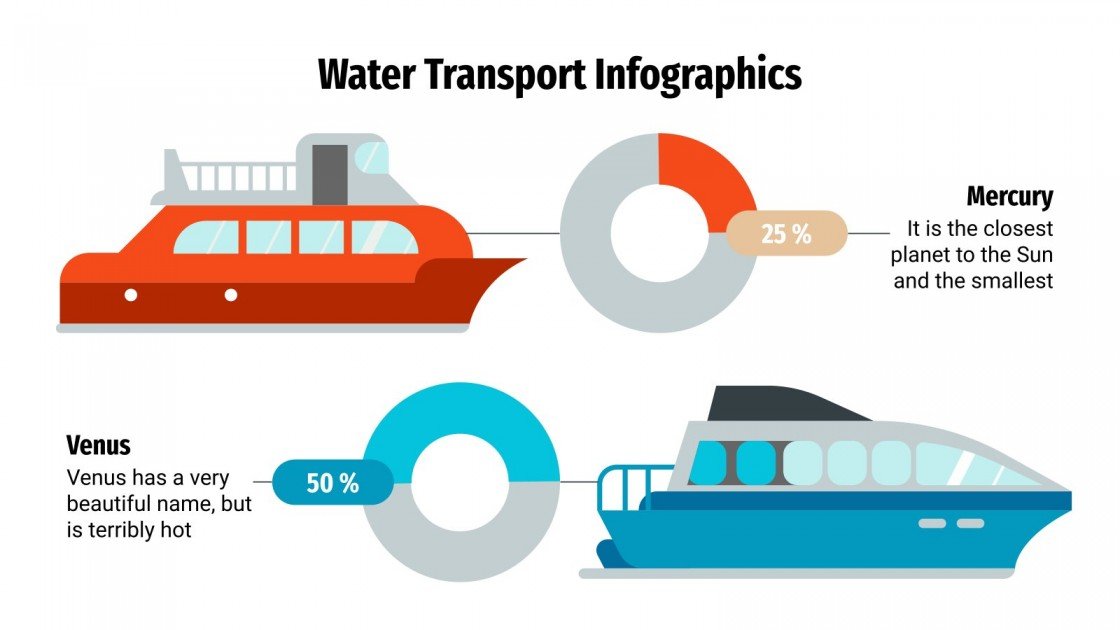 Water Transport Infographics

25 %

Mercury
It is the closest planet to the Sun and the smallest

Venus
Venus has a very beautiful name, but is terribly hot

50 %