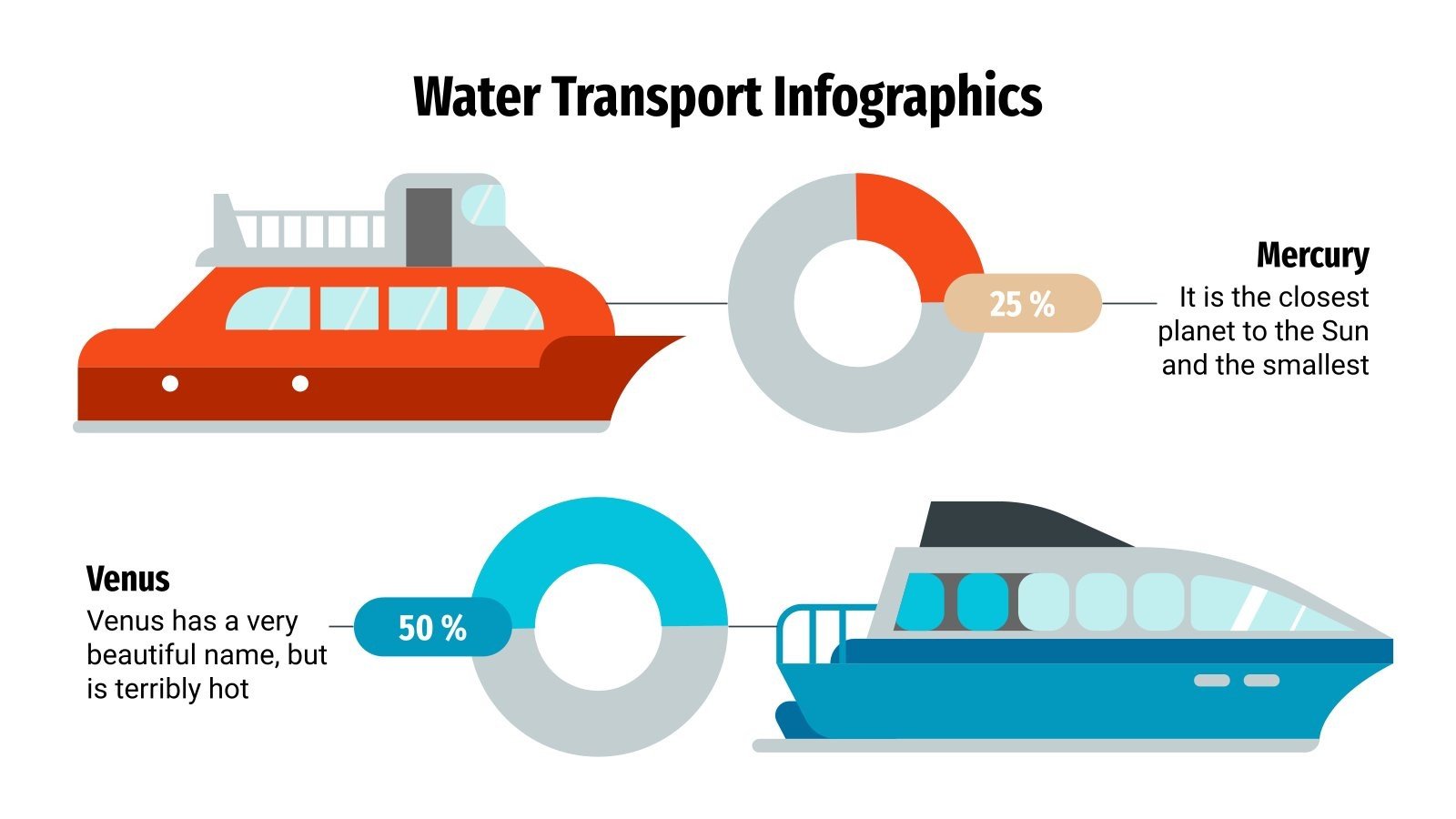 Water Transport Infographics

25 %

Mercury
It is the closest planet to the Sun and the smallest

Venus
Venus has a very beautiful name, but is terribly hot

50 %