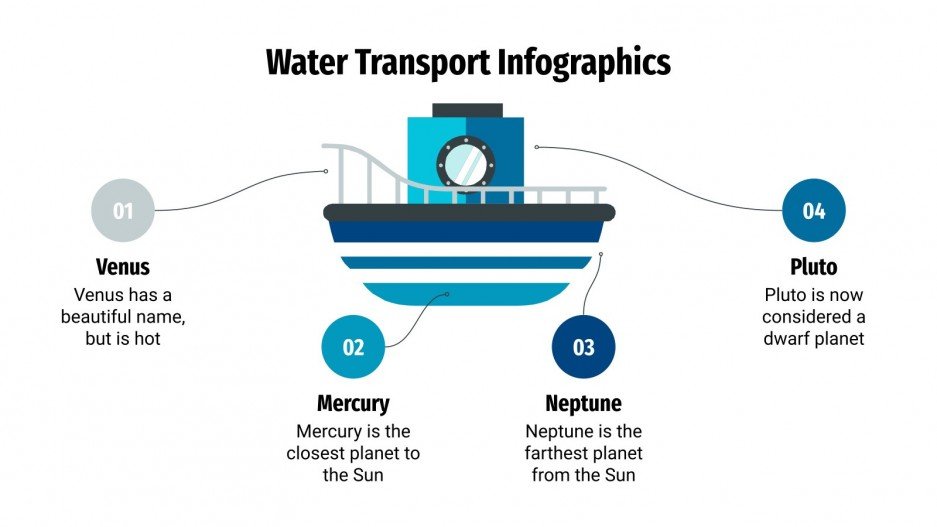 Water Transport Infographics

01

Venus

Venus has a beautiful name, but is hot

02

Mercury

Mercury is the closest planet to the Sun

03

Neptune

Neptune is the farthest planet from the Sun

04

Pluto

Pluto is now considered a dwarf planet