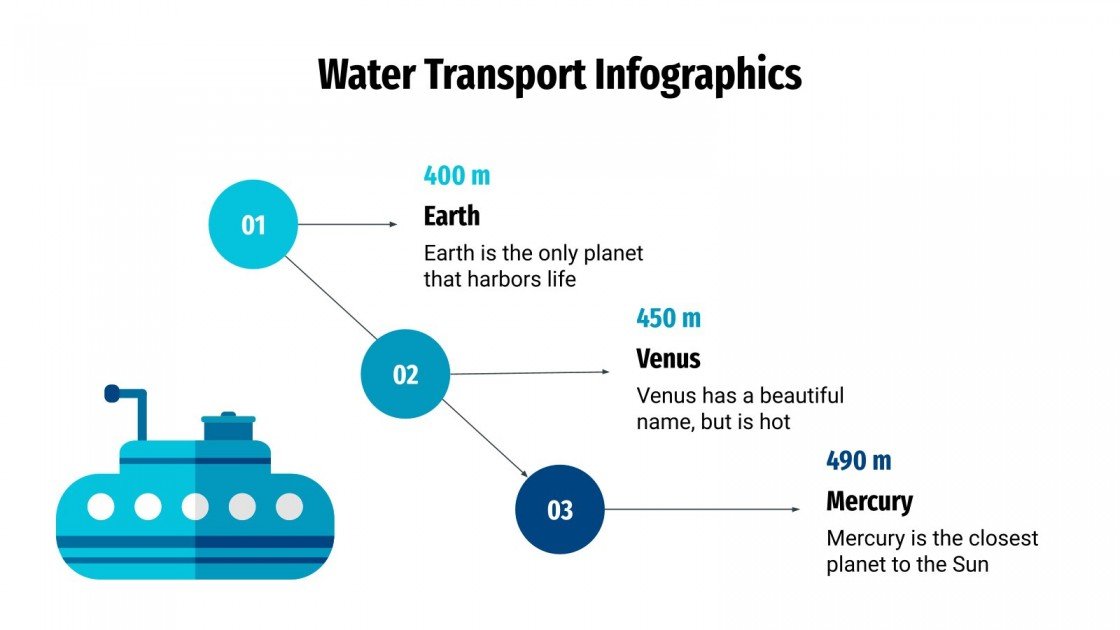 Water Transport Infographics

01

400 m

Earth

Earth is the only planet that harbors life

02

450 m

Venus

Venus has a beautiful name, but is hot

03

490 m

Mercury

Mercury is the closest planet to the Sun