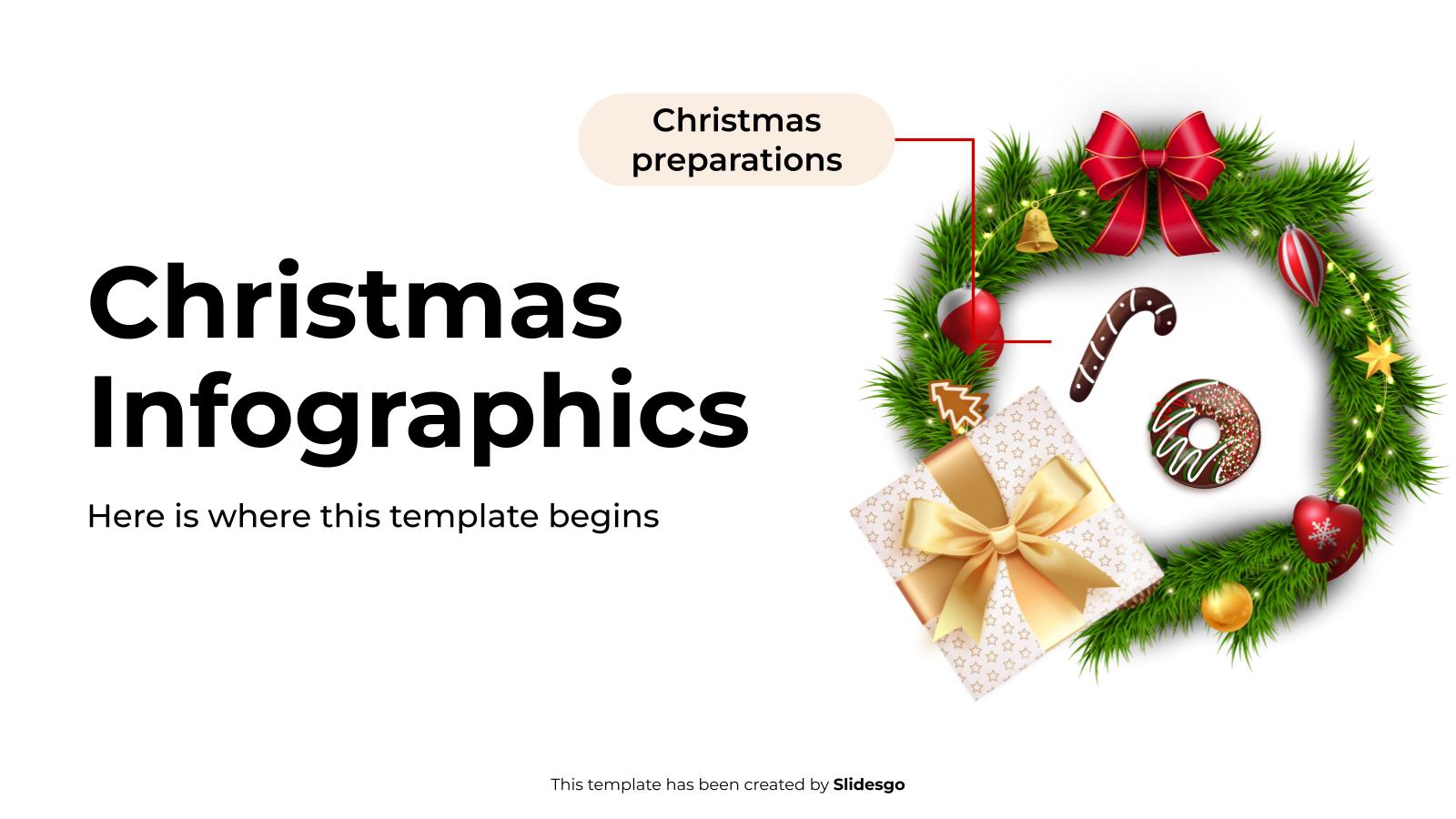 Christmas preparations

Christmas Infographics

Here is where this template begins

This template has been created by Slidesgo