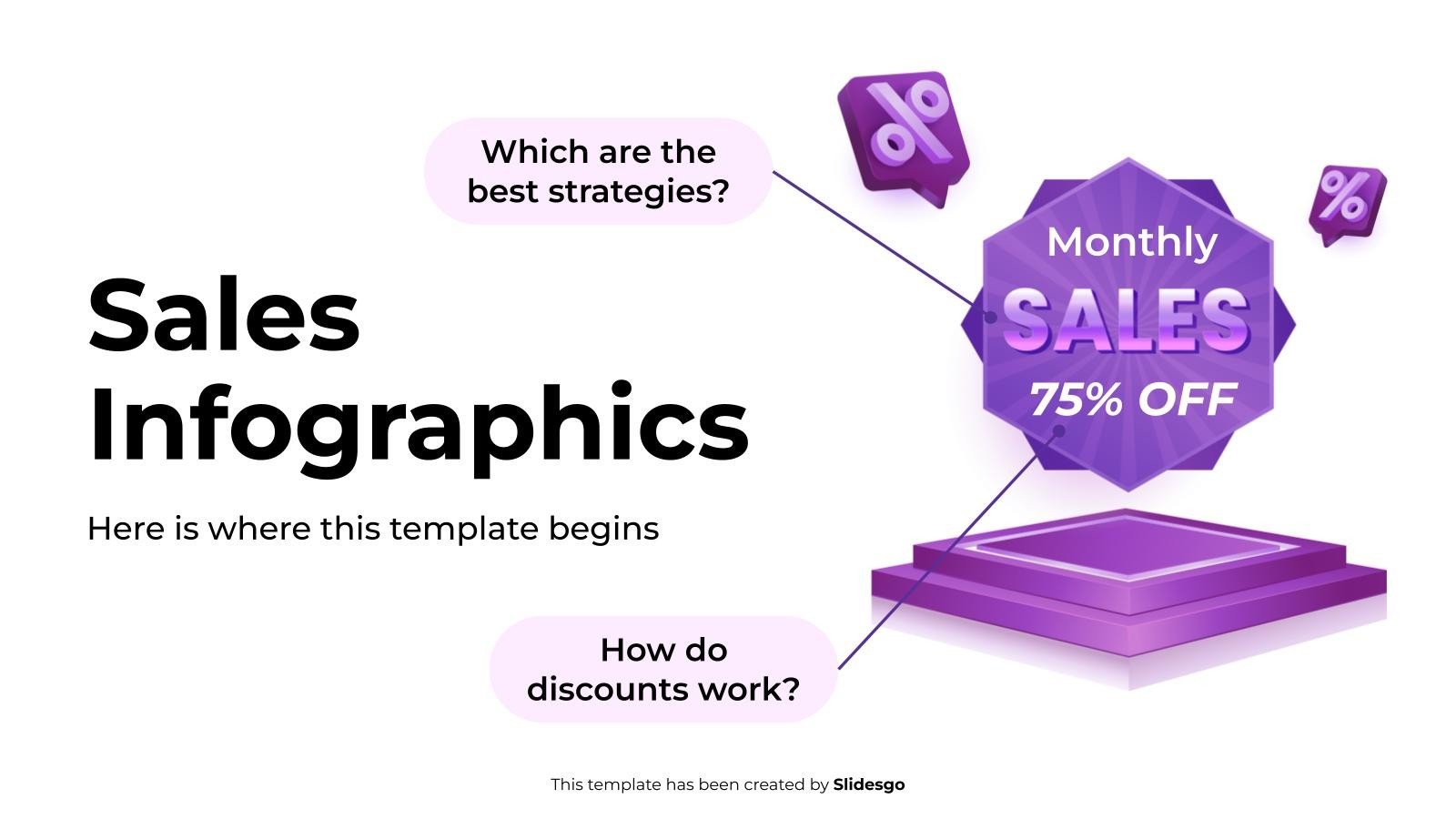 Which are the best strategies?

Sales Infographics

Here is where this template begins

%

%

Monthly
SALES
75% OFF

How do discounts work?

This template has been created by Slidesgo