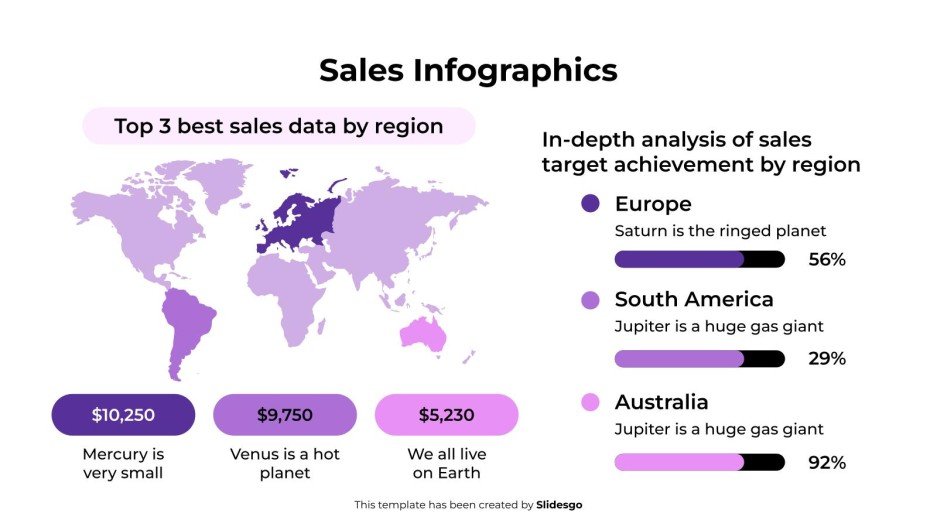 Sales Infographics

Top 3 best sales data by region

$10,250
Mercury is very small

$9,750
Venus is a hot planet

$5,230
We all live on Earth

In-depth analysis of sales target achievement by region

Europe
Saturn is the ringed planet
56%

South America
Jupiter is a huge gas giant
29%

Australia
Jupiter is a huge gas giant
92%

This template has been created by Slidesgo