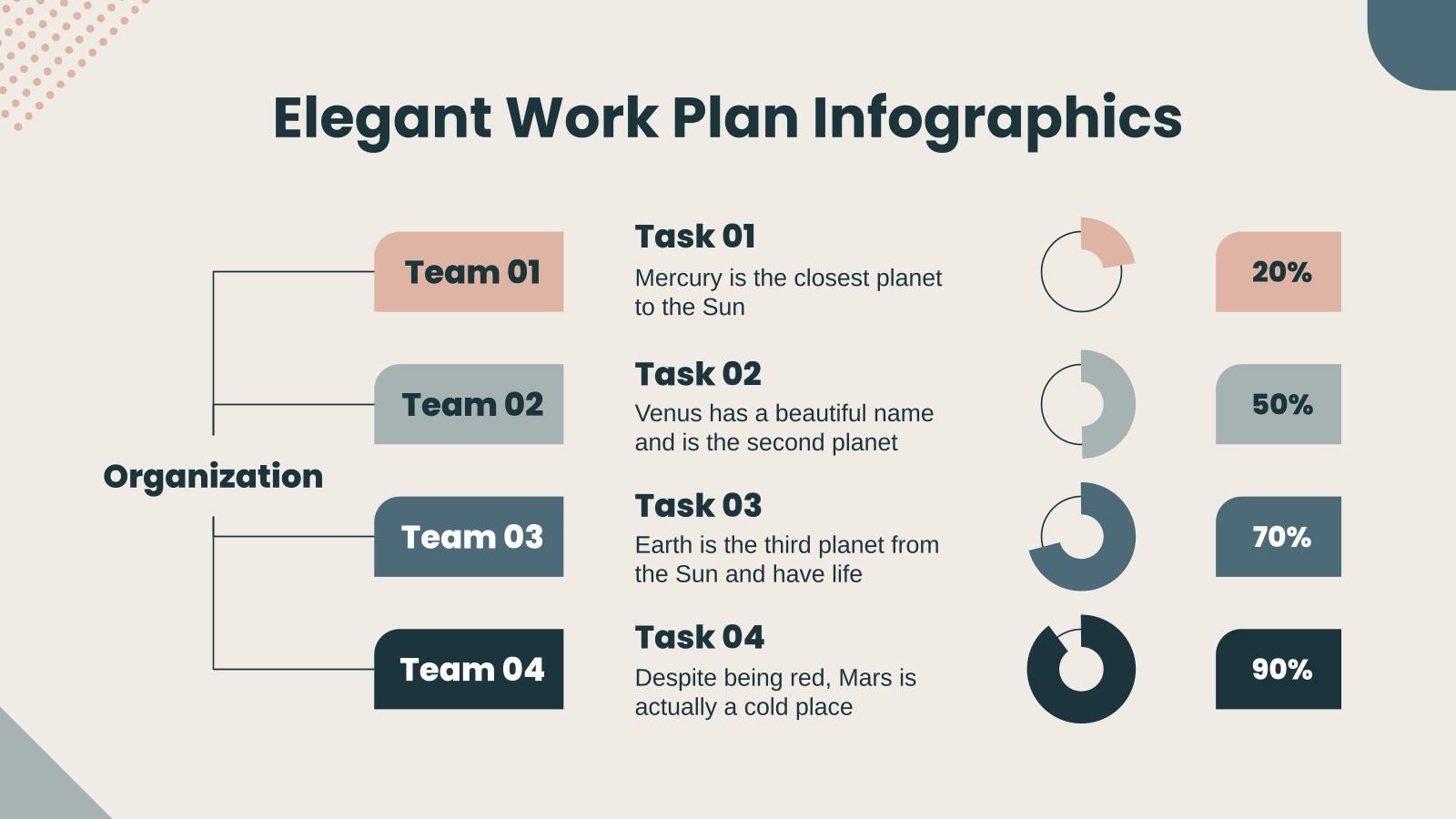 Elegant Work Plan Infographics

Organization

Team 01

Task 01
Mercury is the closest planet to the Sun

20%

Team 02

Task 02
Venus has a beautiful name and is the second planet

50%

Team 03

Task 03
Earth is the third planet from the Sun and have life

70%

Team 04

Task 04
Despite being red, Mars is actually a cold place

90%