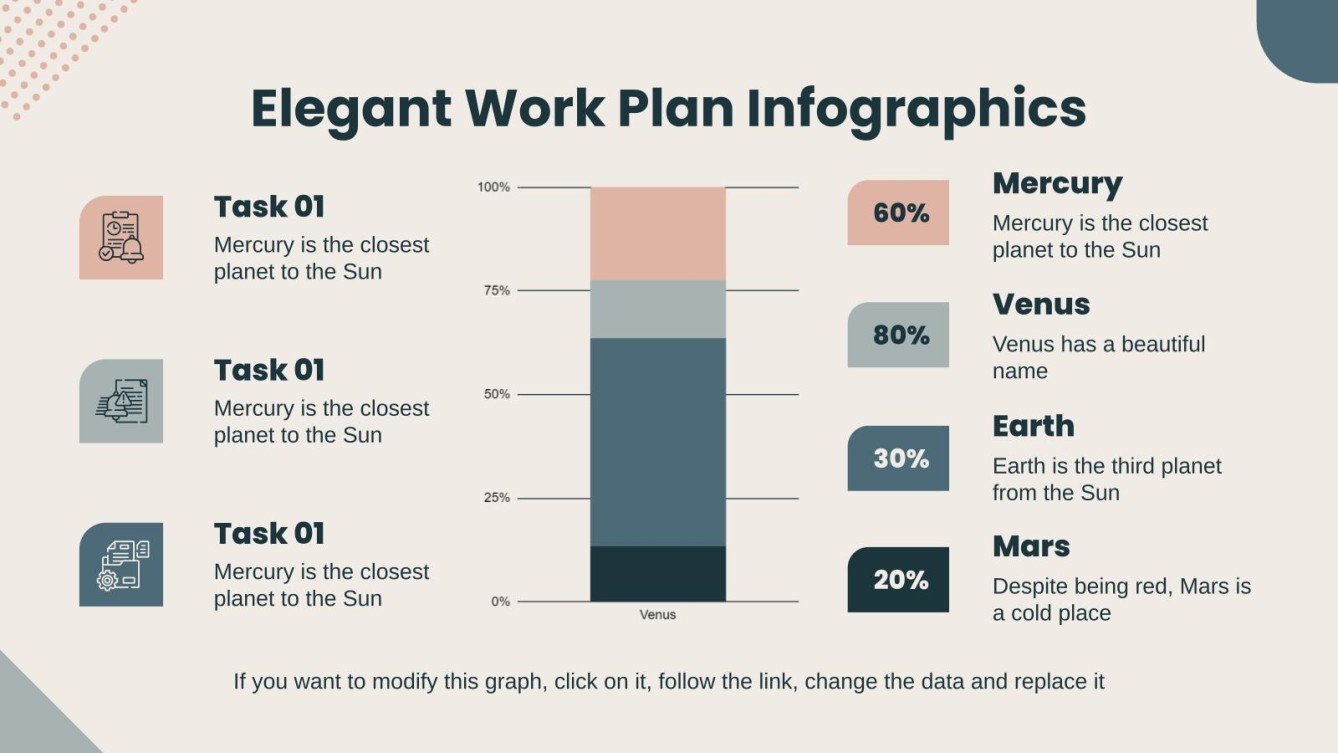 Elegant Work Plan Infographics

Task 01
Mercury is the closest planet to the Sun

Task 01
Mercury is the closest planet to the Sun

Task 01
Mercury is the closest planet to the Sun

100%
75%
50%
25%
0%
Venus

60%
Mercury
Mercury is the closest planet to the Sun

80%
Venus
Venus has a beautiful name

30%
Earth
Earth is the third planet from the Sun

20%
Mars
Despite being red, Mars is a cold place

If you want to modify this graph, click on it, follow the link, change the data and replace it