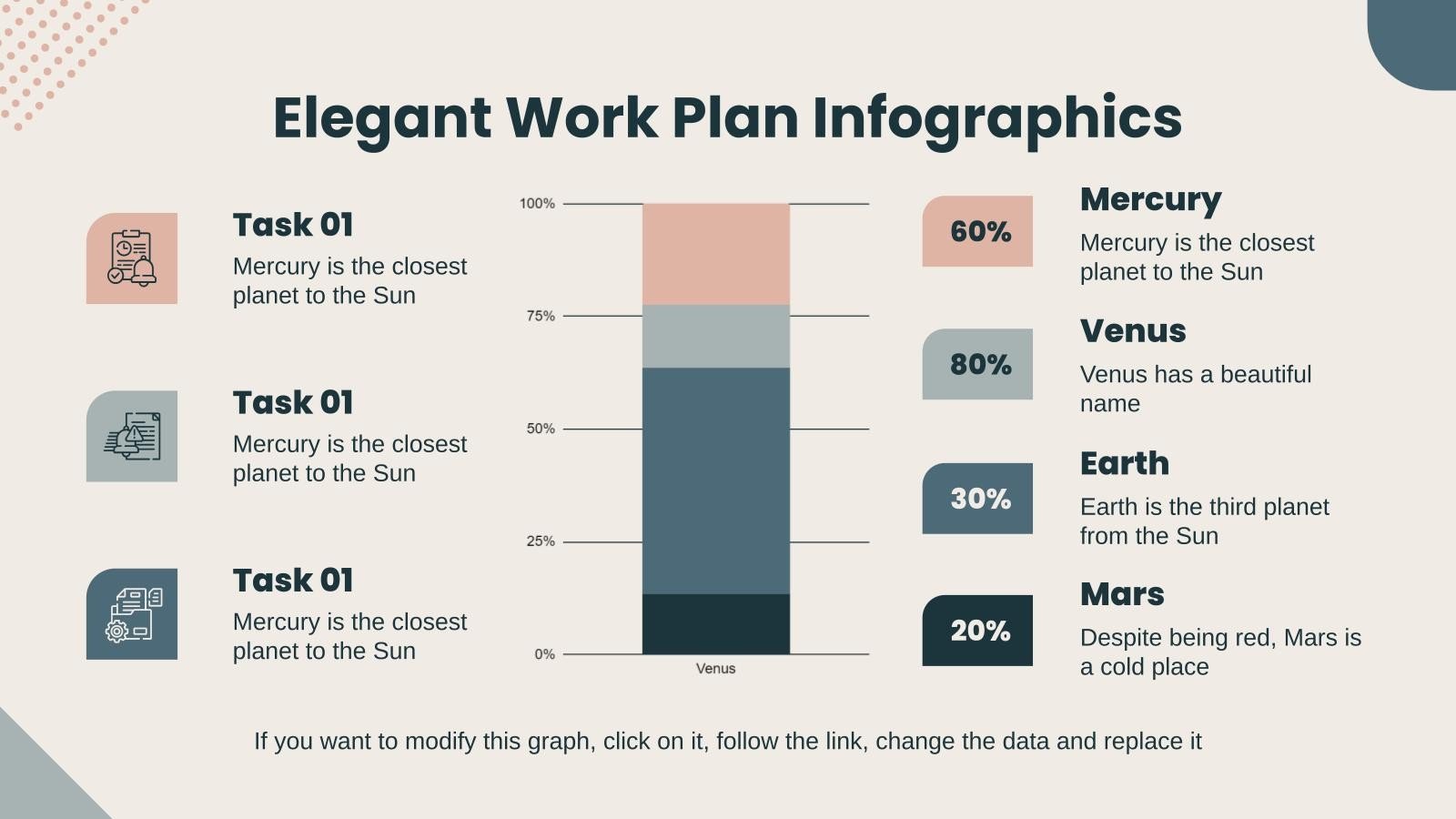 Elegant Work Plan Infographics

Task 01
Mercury is the closest planet to the Sun

Task 01
Mercury is the closest planet to the Sun

Task 01
Mercury is the closest planet to the Sun

100%
75%
50%
25%
0%
Venus

60%
Mercury
Mercury is the closest planet to the Sun

80%
Venus
Venus has a beautiful name

30%
Earth
Earth is the third planet from the Sun

20%
Mars
Despite being red, Mars is a cold place

If you want to modify this graph, click on it, follow the link, change the data and replace it