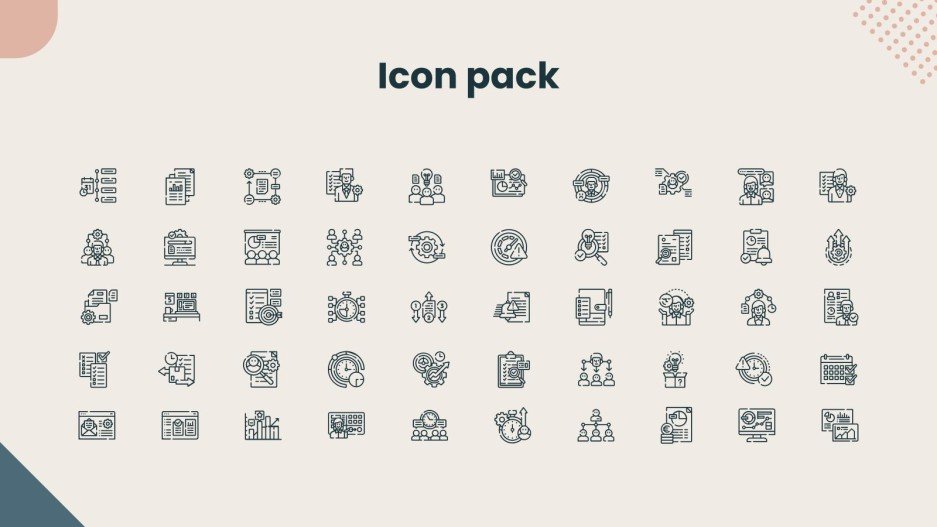 Icon pack