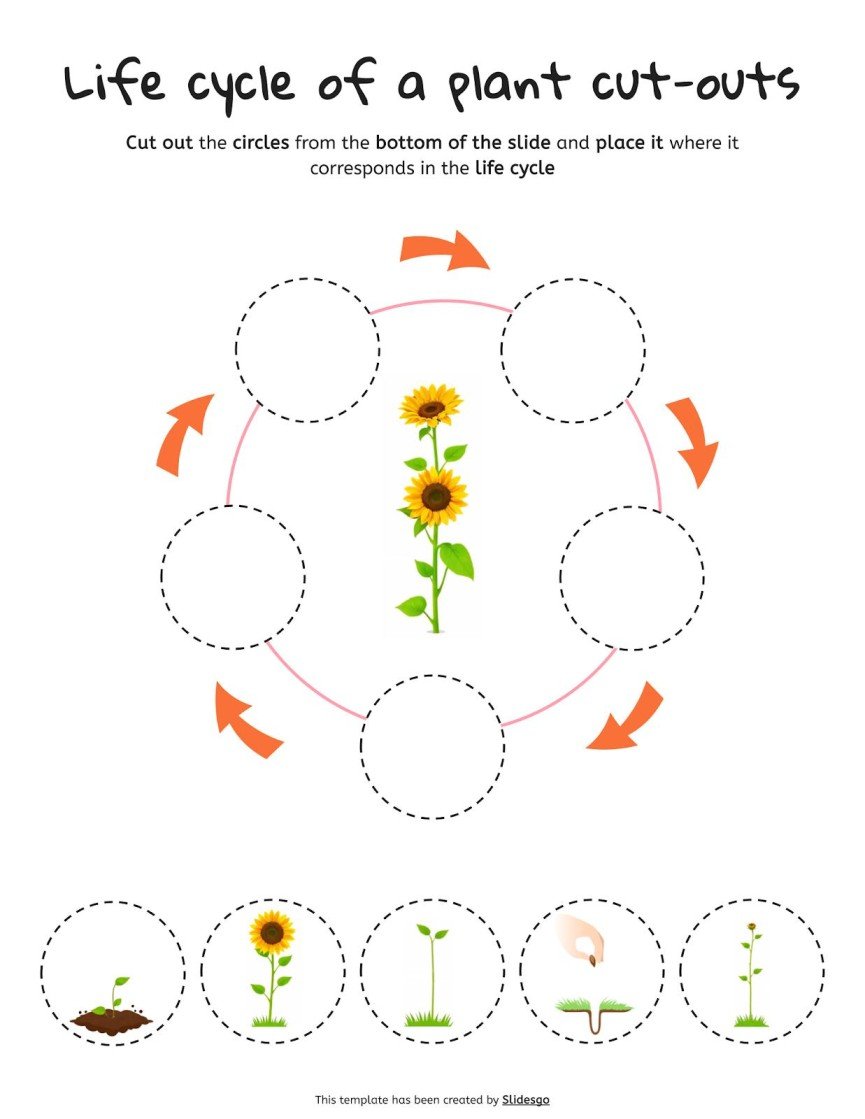 Life cycle of a plant cut-outs

Cut out the circles from the bottom of the slide and place it where it corresponds in the life cycle

This template has been created by Slidesgo