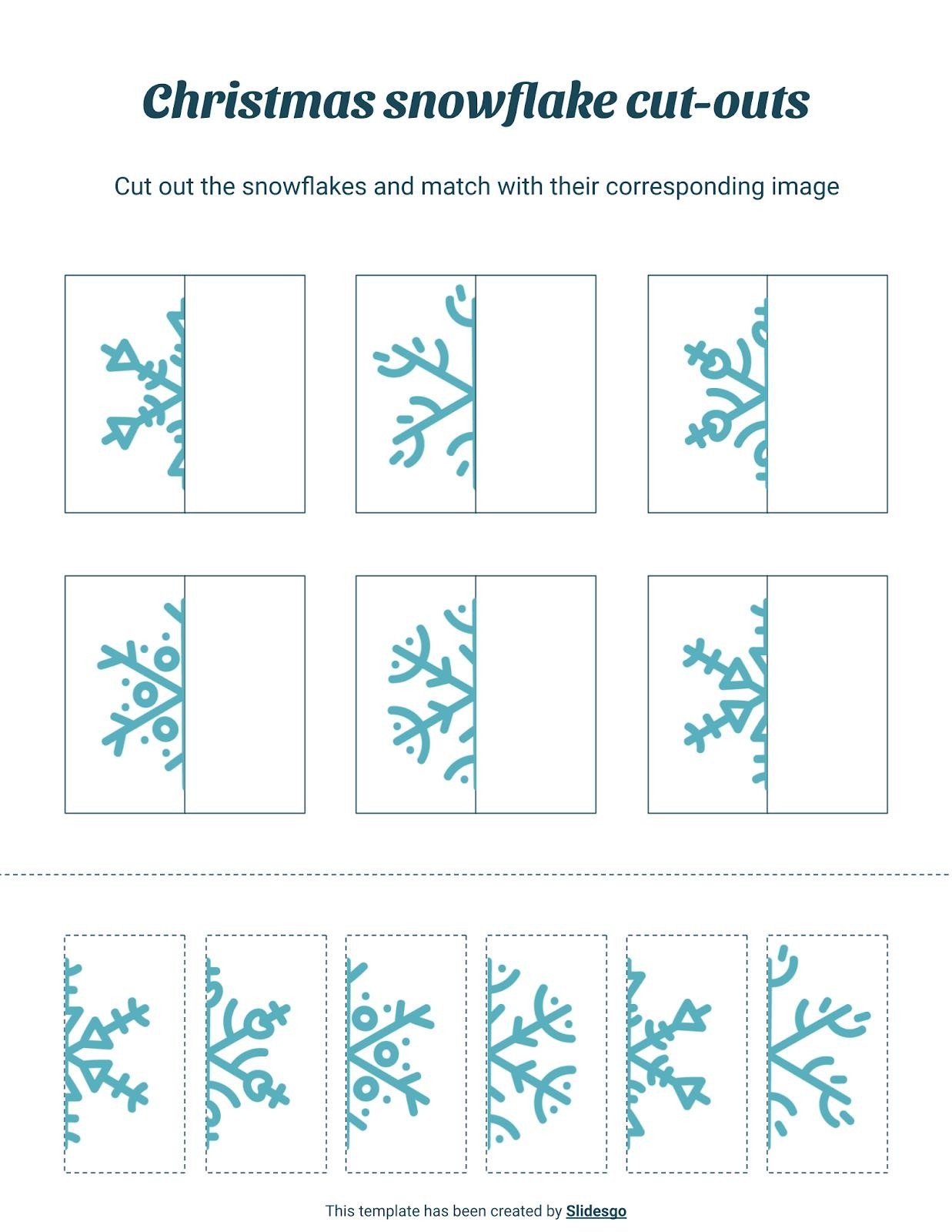 Christmas snowflake cut-outs

Cut out the snowflakes and match with their corresponding image

This template has been created by Slidesgo